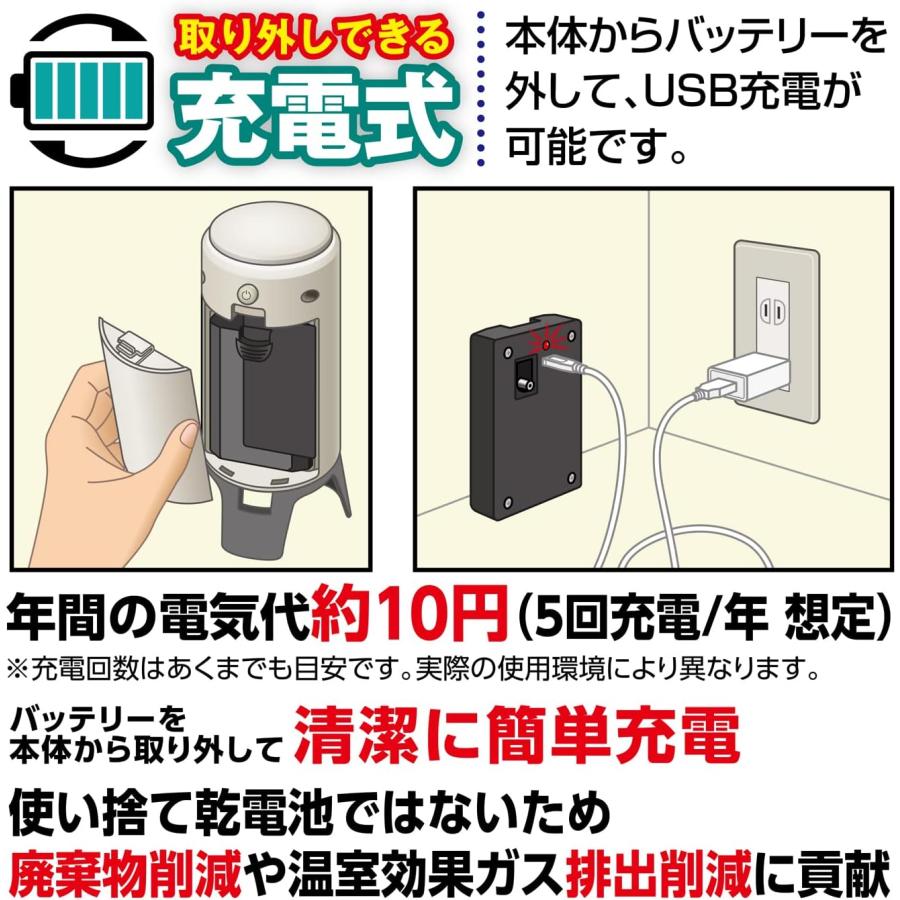 取り外しできる
充電式

本体からバッテリーを外して、USB充電が可能です。

年間の電気代約10円(5回充電/年 想定)
※充電回数はあくまでも目安です。実際の使用環境により異なります。

バッテリーを本体から取り外して 清潔に簡単充電

使い捨て乾電池ではないため
廃棄物削減や温室効果ガス排出削減に貢献