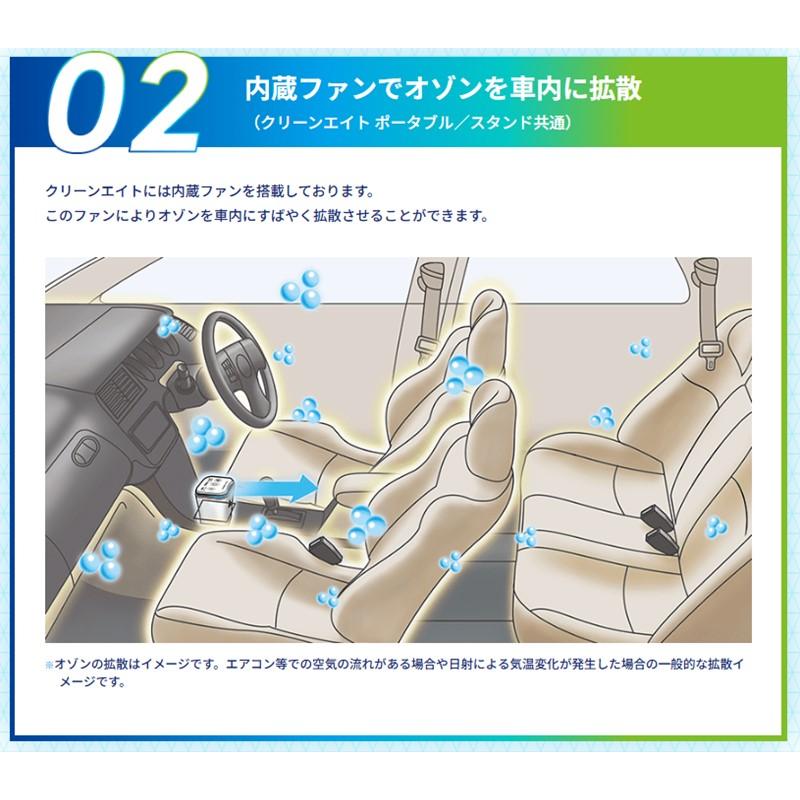 02
内蔵ファンでオゾンを車内に拡散
（クリーンエイト ポータブル／スタンド共通）

クリーンエイトには内蔵ファンを搭載しております。
このファンによりオゾンを車内にすばやく拡散させることができます。

※オゾンの拡散はイメージです。エアコン等での空気の流れがある場合や日射による気温変化が発生した場合の一般的な拡散イメージです。