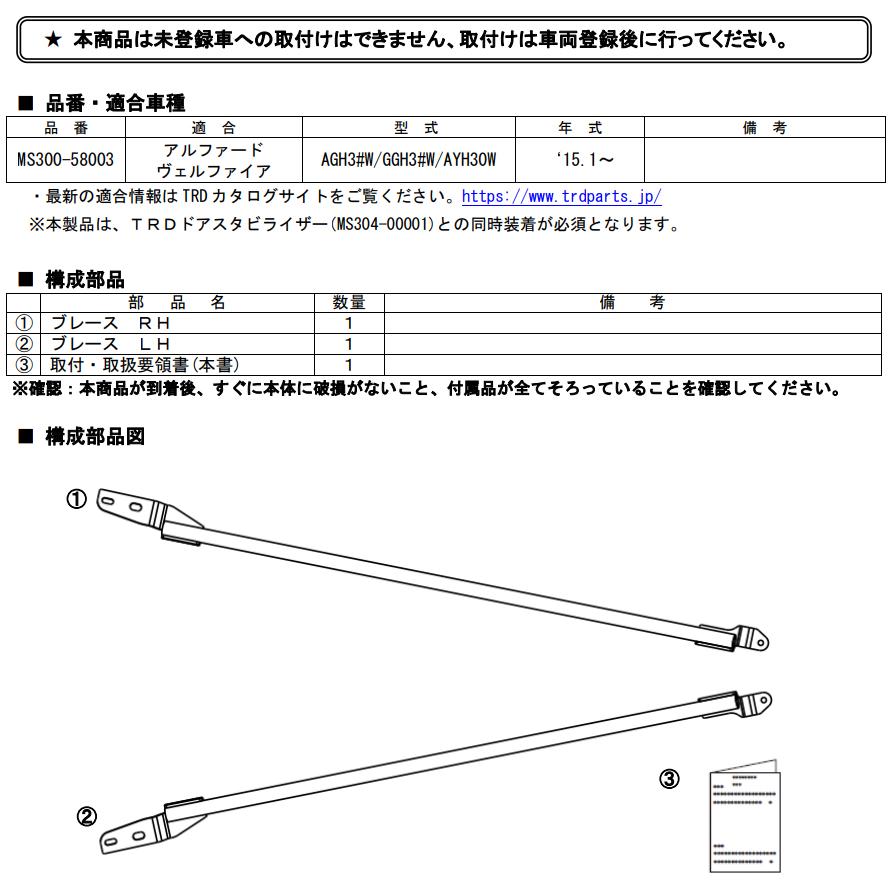 ★ 本商品は未登録車への取付けはできません、取付けは車両登録後に行ってください。

■ 品番・適合車種

| 品　番 | 適　合 | 型　式 | 年　式 | 備　考 |
|---|---|---|---|---|
| MS300-58003 | アルファード ヴェルファイア | AGH3#W/GGH3#W/AYH30W | '15.1～ | |

・最新の適合情報はTRDカタログサイトをご覧ください。https://www.trdparts.jp/

※本製品は、ＴＲＤドアスタビライザー(MS304-00001)との同時装着が必須となります。

■ 構成部品

| | 部　品　名 | 数量 | 備　考 |
|---|---|---|---|
| ① | ブレース　ＲＨ | 1 | |
| ② | ブレース　ＬＨ | 1 | |
| ③ | 取付・取扱要領書(本書) | 1 | |

※確認：本商品が到着後、すぐに本体に破損がないこと、付属品が全てそろっていることを確認してください。

■ 構成部品図

①

②

③