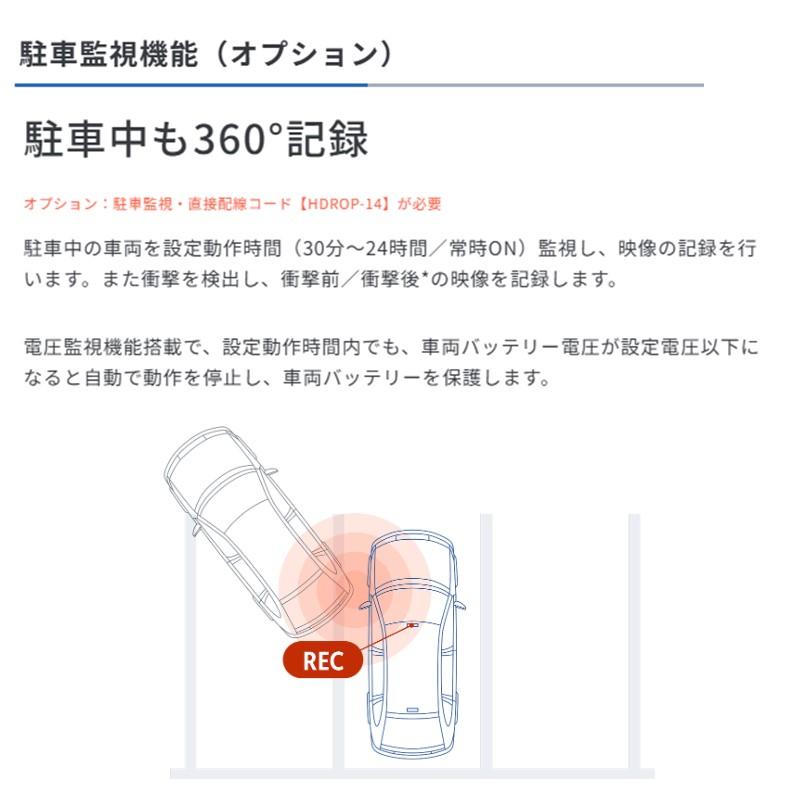 駐車監視機能（オプション）

駐車中も360°記録

オプション：駐車監視・直接配線コード【HDROP-14】が必要

駐車中の車両を設定動作時間（30分～24時間／常時ON）監視し、映像の記録を行います。また衝撃を検出し、衝撃前／衝撃後*の映像を記録します。

電圧監視機能搭載で、設定動作時間内でも、車両バッテリー電圧が設定電圧以下になると自動で動作を停止し、車両バッテリーを保護します。

REC