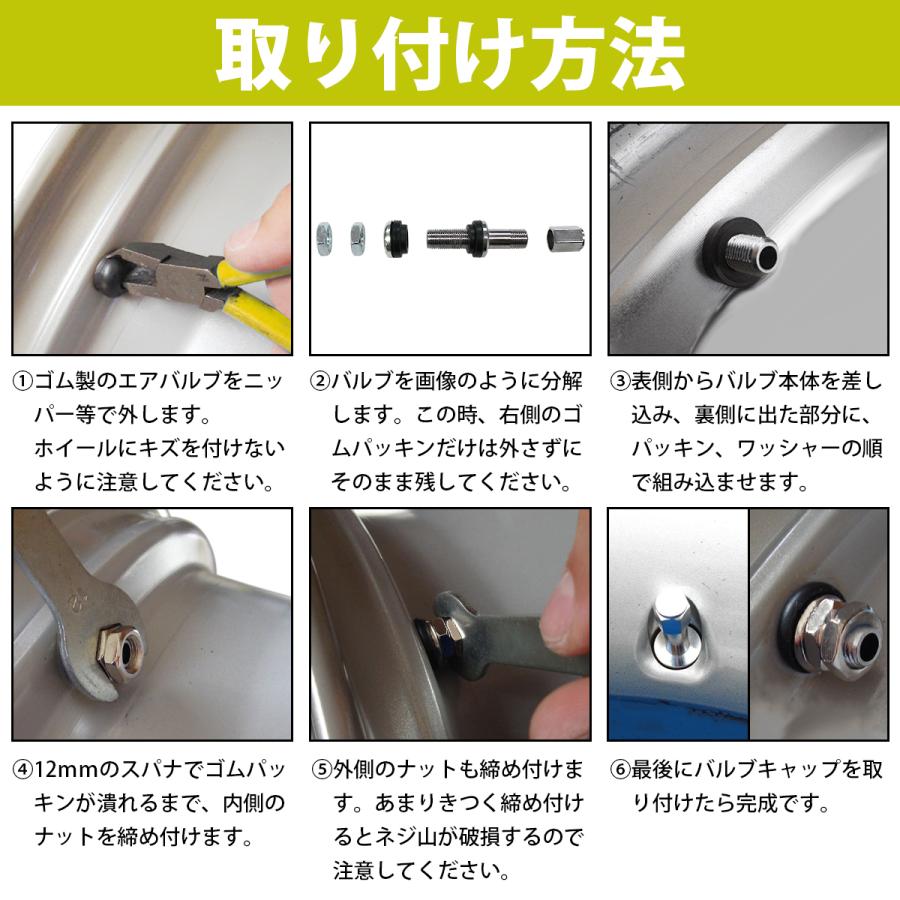 取り付け方法

①ゴム製のエアバルブをニッパー等で外します。
ホイールにキズを付けないように注意してください。

②バルブを画像のように分解します。この時、右側のゴムパッキンだけは外さずにそのまま残してください。

③表側からバルブ本体を差し込み、裏側に出た部分に、パッキン、ワッシャーの順で組み込ませます。

④12mmのスパナでゴムパッキンが潰れるまで、内側のナットを締め付けます。

⑤外側のナットも締め付けます。あまりきつく締め付けるとネジ山が破損するので注意してください。

⑥最後にバルブキャップを取り付けたら完成です。