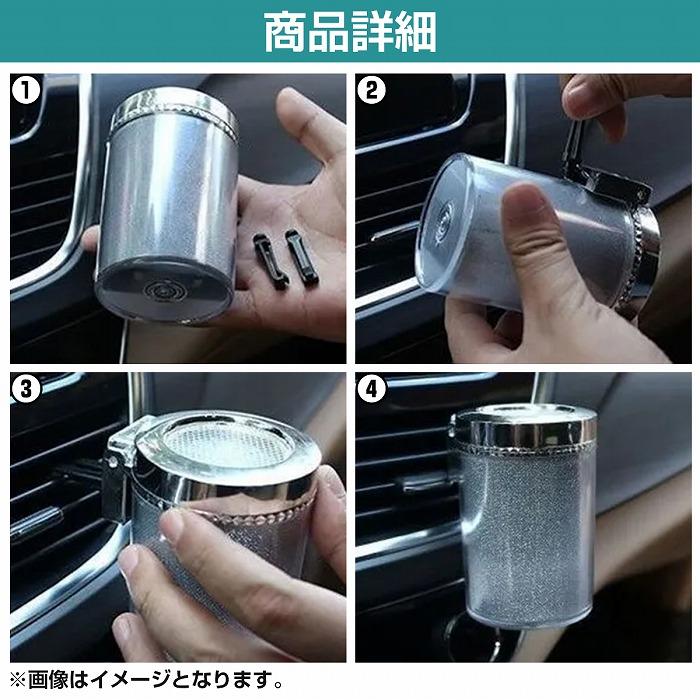 商品詳細

1

2

3

4

※画像はイメージとなります。