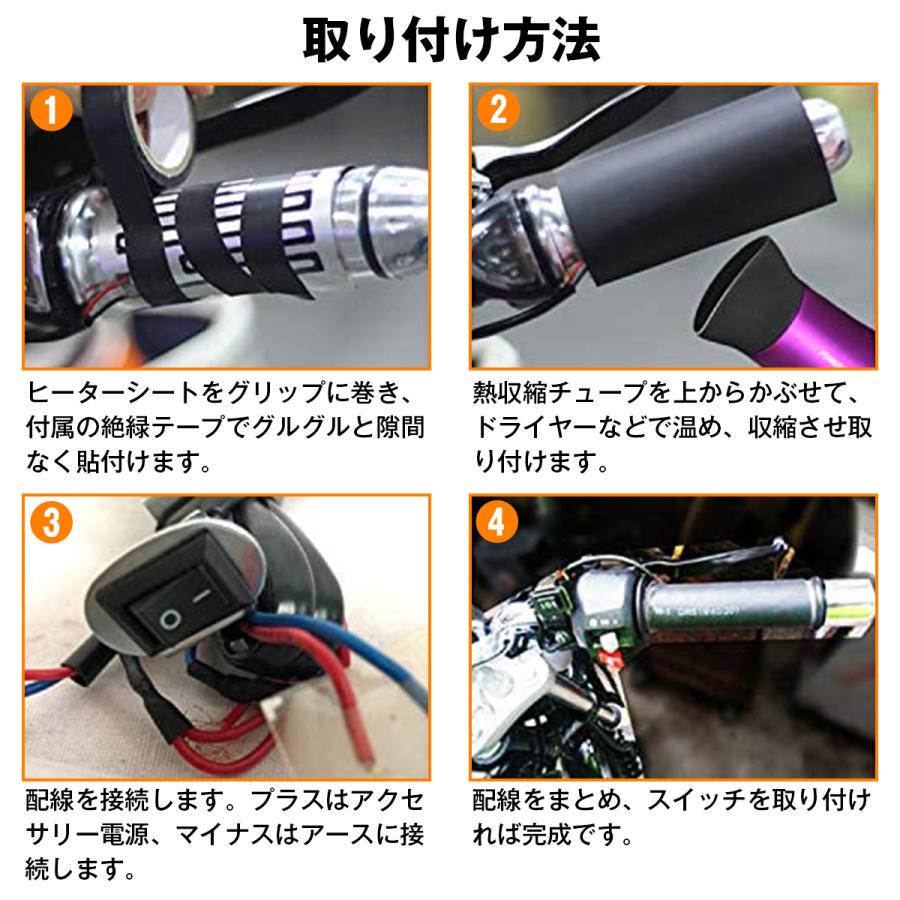 取り付け方法

1

ヒーターシートをグリップに巻き、付属の絶縁テープでグルグルと隙間なく貼付けます。

2

熱収縮チューブを上からかぶせて、ドライヤーなどで温め、収縮させ取り付けます。

3

配線を接続します。プラスはアクセサリー電源、マイナスはアースに接続します。

4

配線をまとめ、スイッチを取り付ければ完成です。