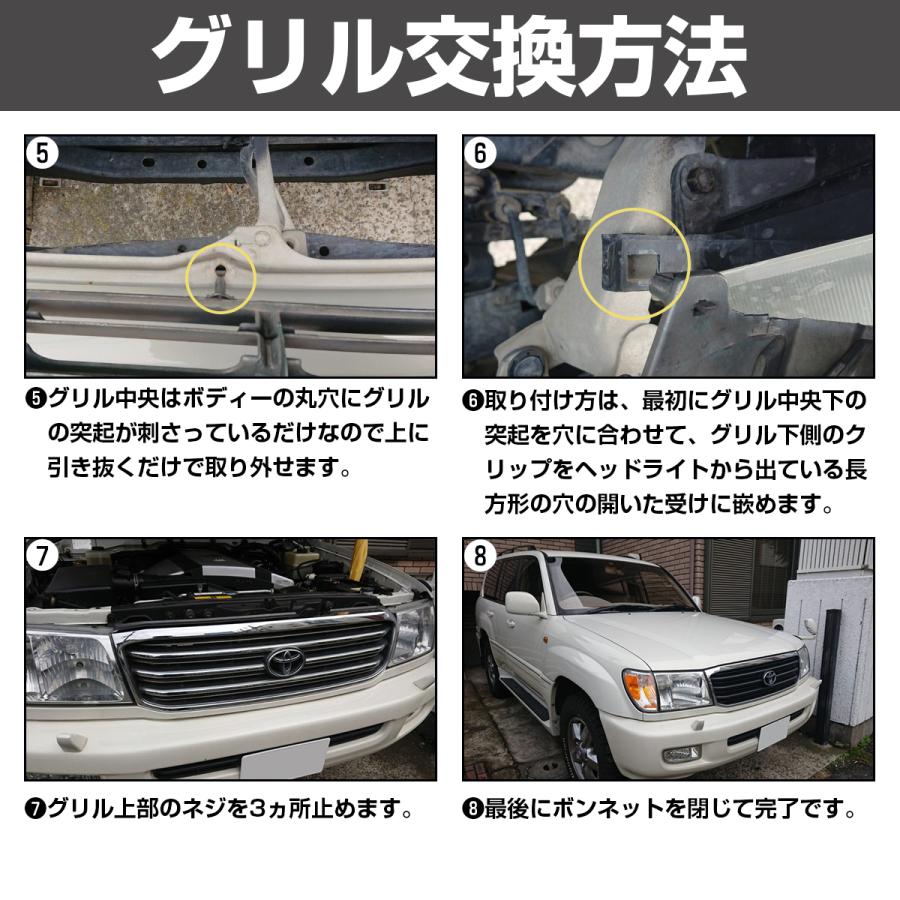 グリル交換方法

5

❺グリル中央はボディーの丸穴にグリルの突起が刺さっているだけなので上に引き抜くだけで取り外せます。

6

❻取り付け方は、最初にグリル中央下の突起を穴に合わせて、グリル下側のクリップをヘッドライトから出ている長方形の穴の開いた受けに嵌めます。

7

❼グリル上部のネジを3ヵ所止めます。

8

❽最後にボンネットを閉じて完了です。