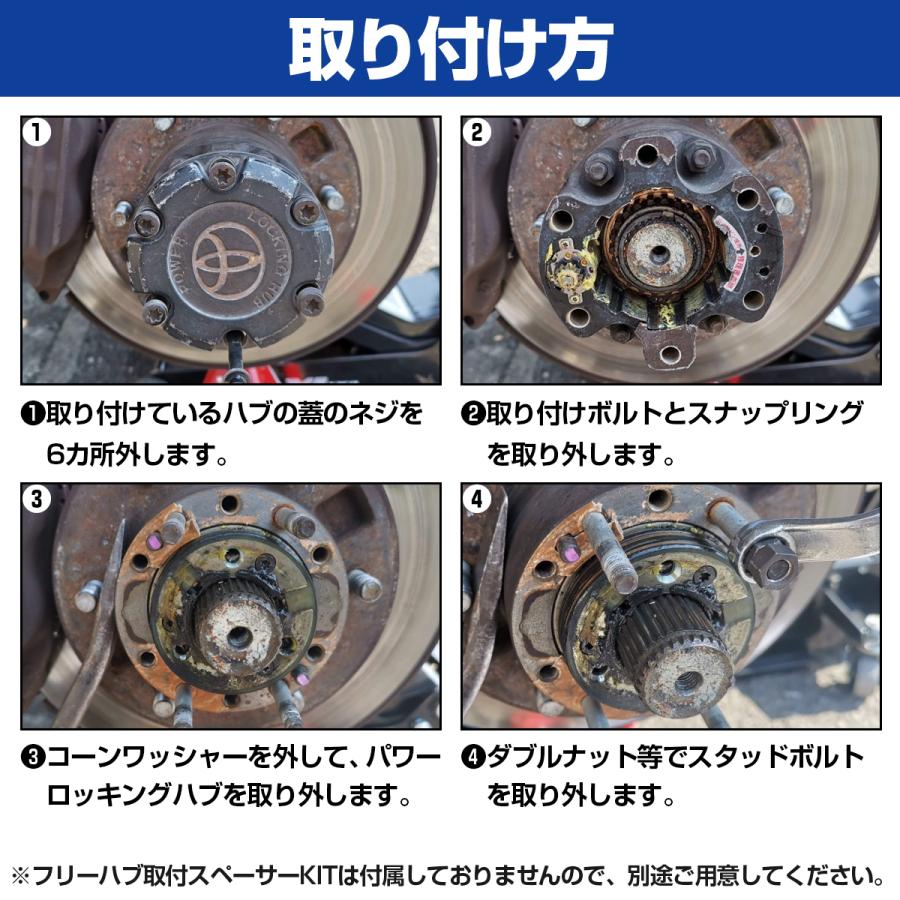 取り付け方

1

POWER LOCKING HUB

❶取り付けているハブの蓋のネジを6カ所外します。

2

❷取り付けボルトとスナップリングを取り外します。

3

❸コーンワッシャーを外して、パワーロッキングハブを取り外します。

4

❹ダブルナット等でスタッドボルトを取り外します。

※フリーハブ取付スペーサーKITは付属しておりませんので、別途ご用意してください。