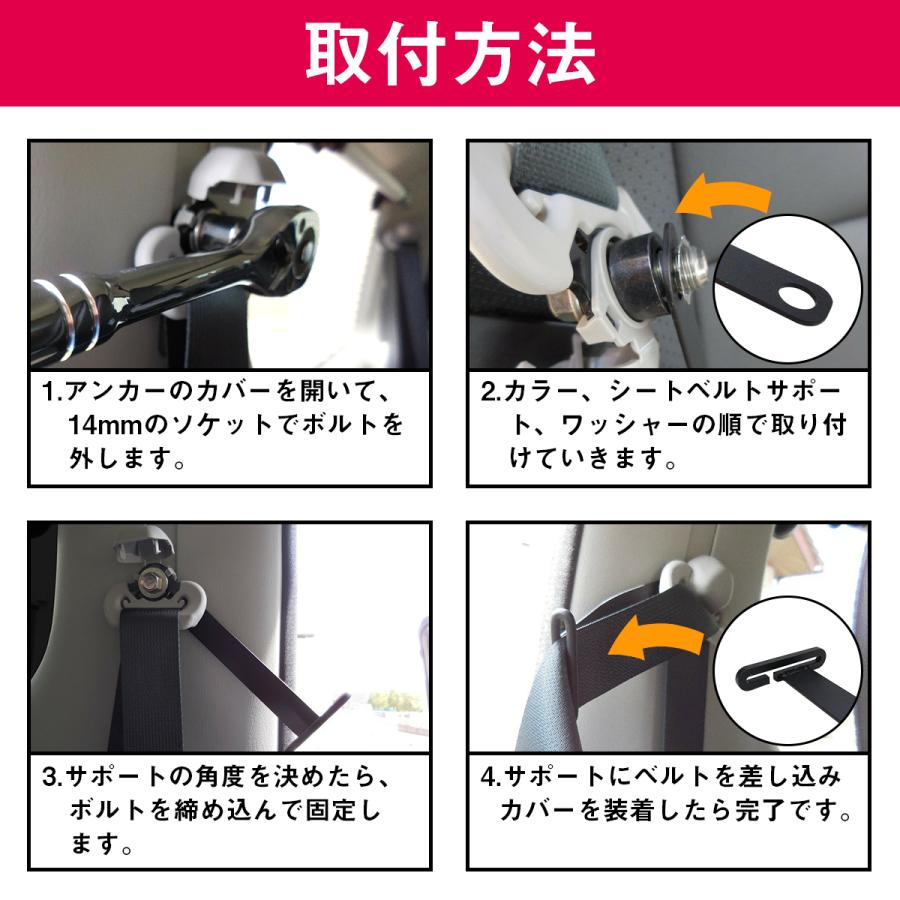 取付方法

1.アンカーのカバーを開いて、14mmのソケットでボルトを外します。

2.カラー、シートベルトサポート、ワッシャーの順で取り付けていきます。

3.サポートの角度を決めたら、ボルトを締め込んで固定します。

4.サポートにベルトを差し込みカバーを装着したら完了です。