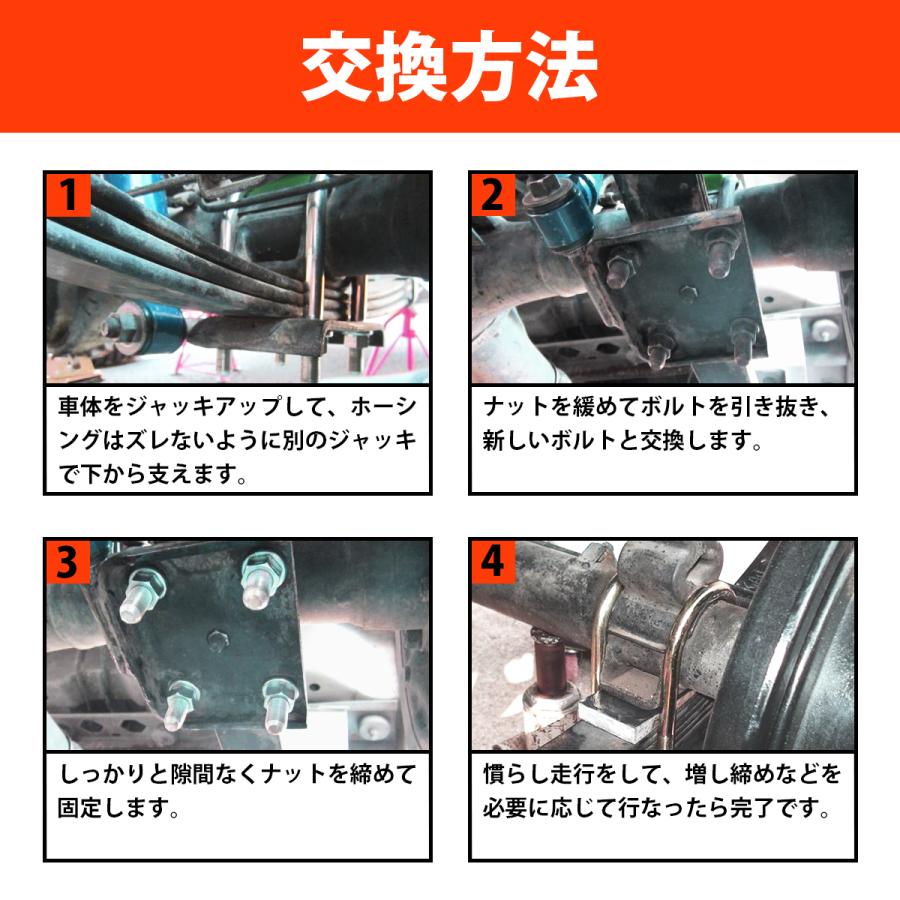 交換方法

1

車体をジャッキアップして、ホーシングはズレないように別のジャッキで下から支えます。

2

ナットを緩めてボルトを引き抜き、新しいボルトと交換します。

3

しっかりと隙間なくナットを締めて固定します。

4

慣らし走行をして、増し締めなどを必要に応じて行なったら完了です。