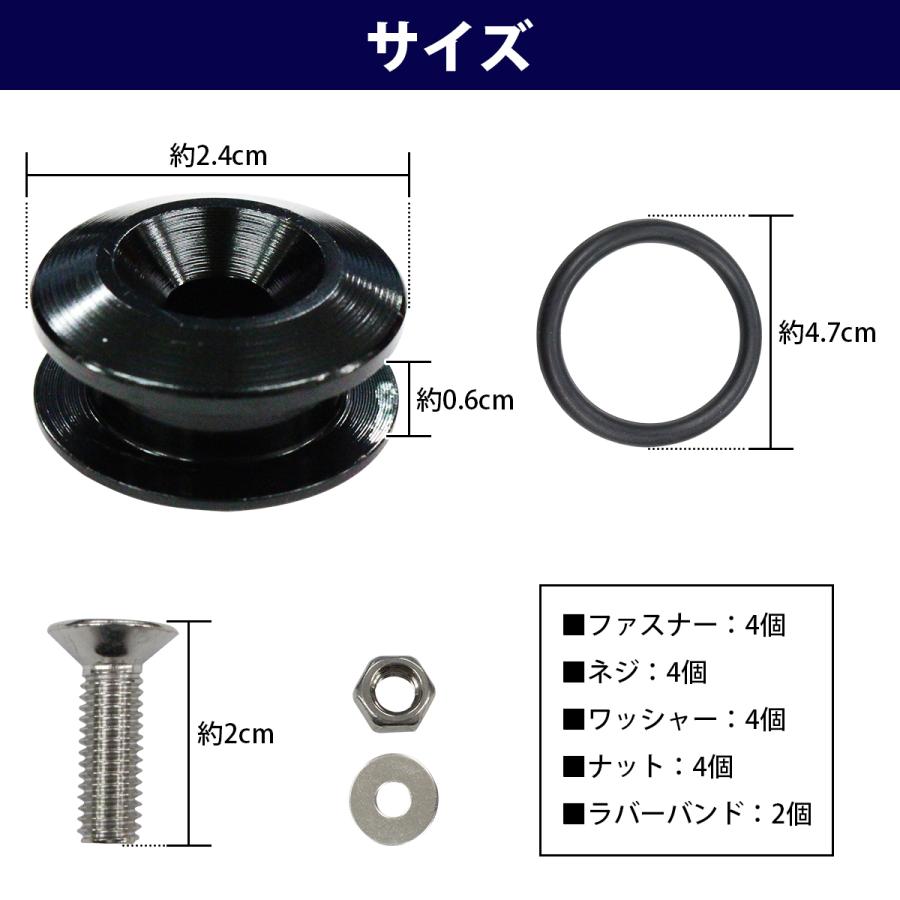 サイズ

約2.4cm

約0.6cm

約4.7cm

約2cm

■ファスナー：4個
■ネジ：4個
■ワッシャー：4個
■ナット：4個
■ラバーバンド：2個