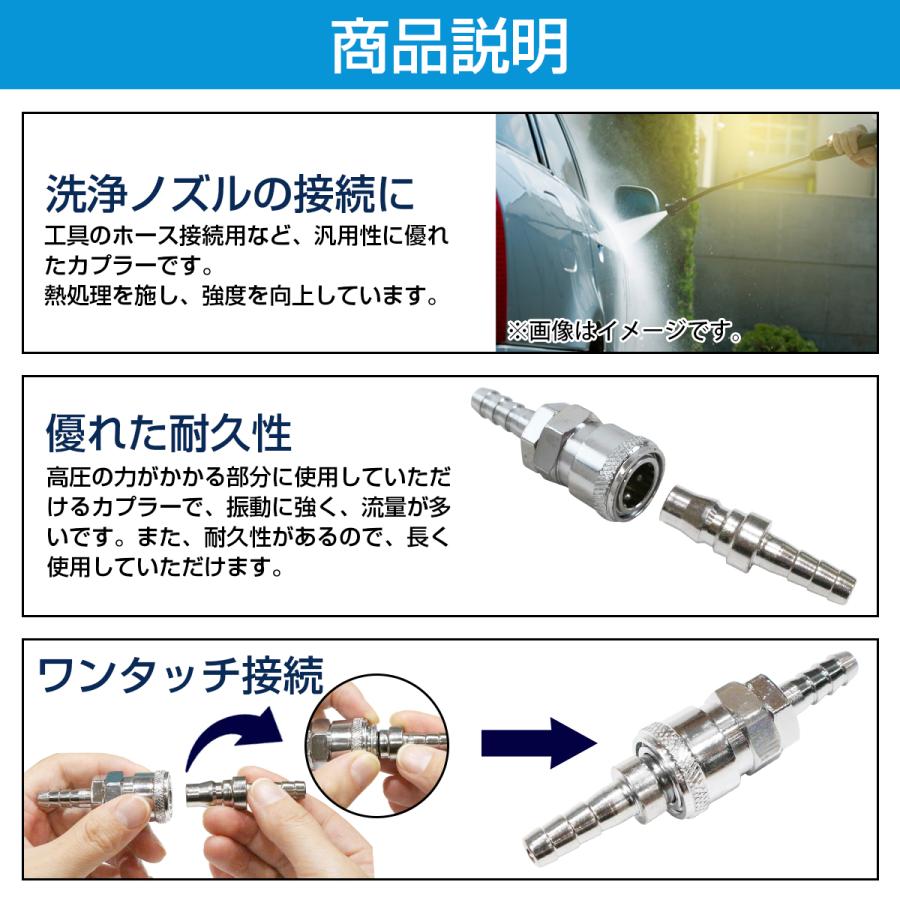 商品説明

洗浄ノズルの接続に
工具のホース接続用など、汎用性に優れたカプラーです。
熱処理を施し、強度を向上しています。

※画像はイメージです。

優れた耐久性
高圧の力がかかる部分に使用していただけるカプラーで、振動に強く、流量が多いです。また、耐久性があるので、長く使用していただけます。

ワンタッチ接続