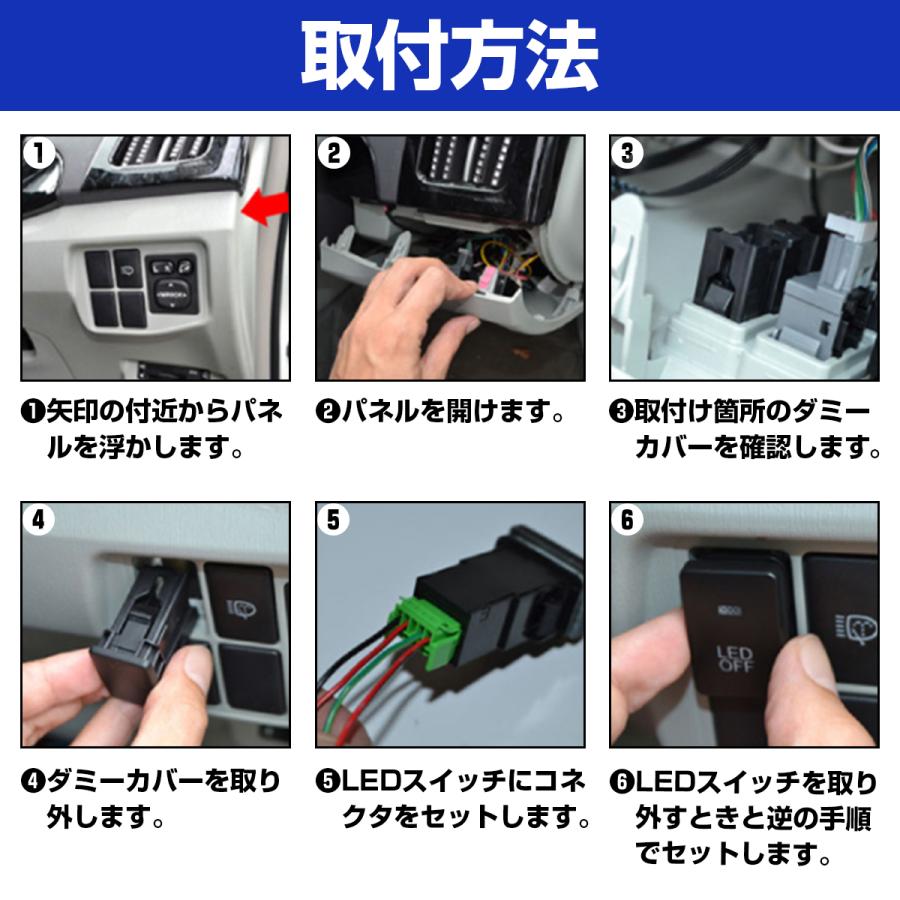 取付方法

1

2

3

❶矢印の付近からパネルを浮かします。

❷パネルを開けます。

❸取付け箇所のダミーカバーを確認します。

4

5

6

LED OFF

❹ダミーカバーを取り外します。

❺LEDスイッチにコネクタをセットします。

❻LEDスイッチを取り外すときと逆の手順でセットします。