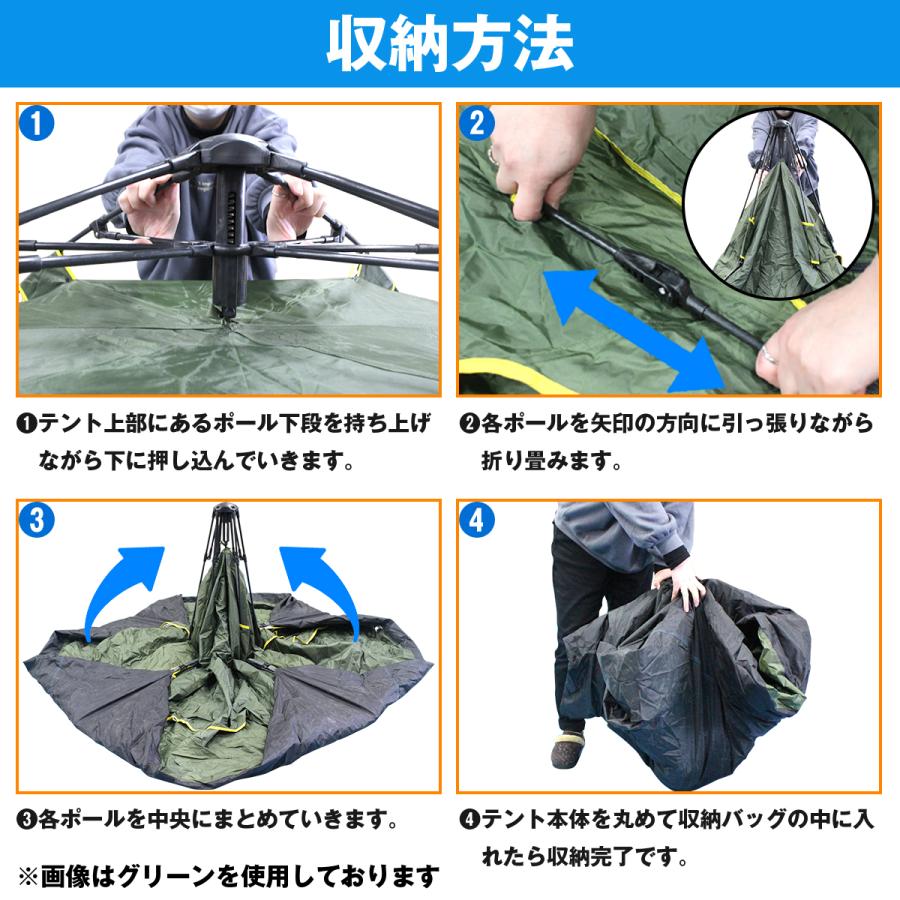 収納方法

1

2

❶テント上部にあるポール下段を持ち上げながら下に押し込んでいきます。

❷各ポールを矢印の方向に引っ張りながら折り畳みます。

3

4

❸各ポールを中央にまとめていきます。

❹テント本体を丸めて収納バッグの中に入れたら収納完了です。

※画像はグリーンを使用しております