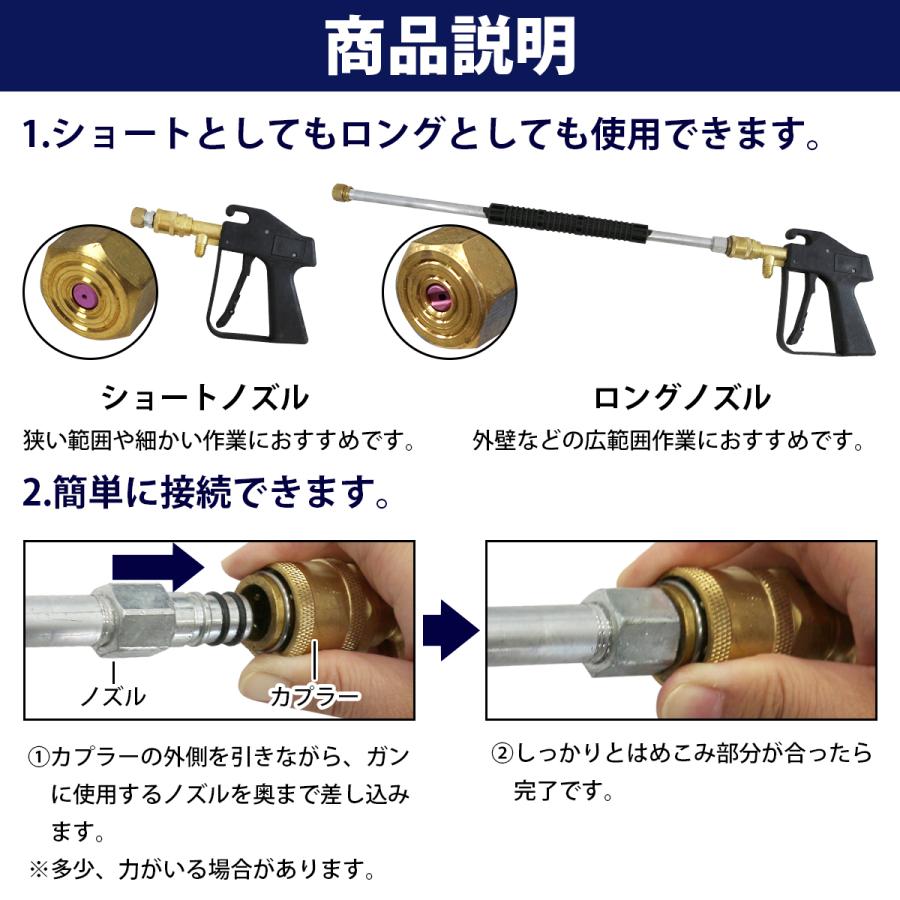 商品説明

1.ショートとしてもロングとしても使用できます。

ショートノズル
狭い範囲や細かい作業におすすめです。

ロングノズル
外壁などの広範囲作業におすすめです。

2.簡単に接続できます。

ノズル

カプラー

①カプラーの外側を引きながら、ガンに使用するノズルを奥まで差し込みます。
※多少、力がいる場合があります。

②しっかりとはめこみ部分が合ったら完了です。