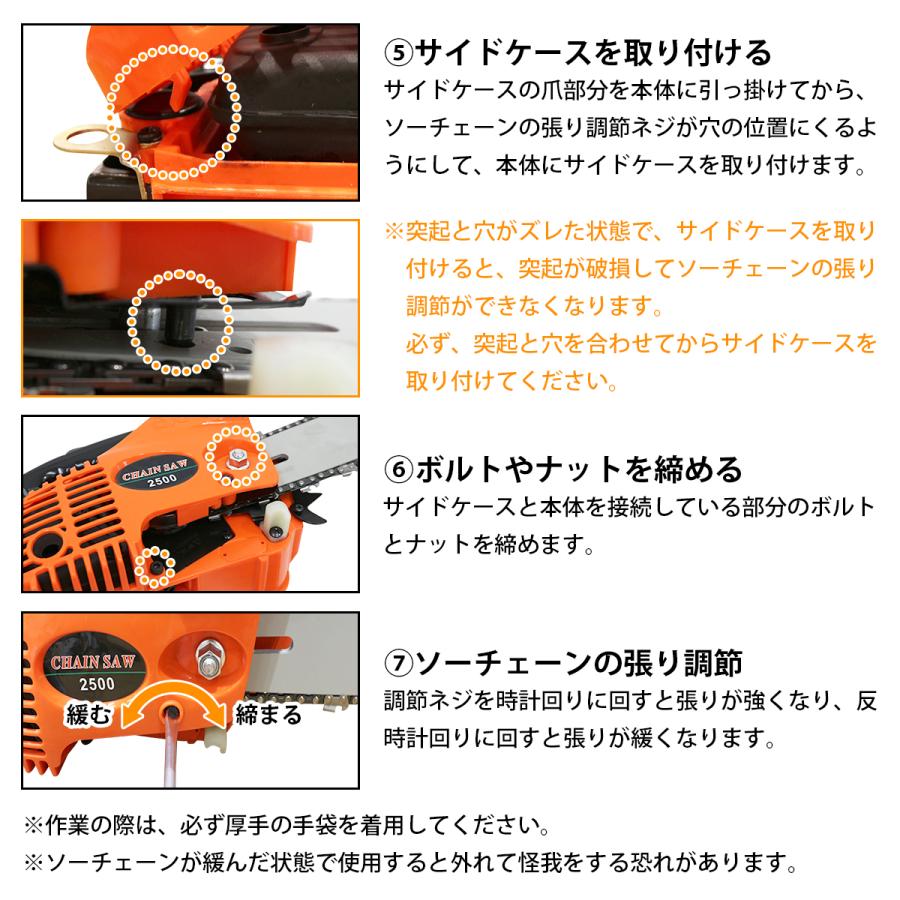 ⑤サイドケースを取り付ける
サイドケースの爪部分を本体に引っ掛けてから、ソーチェーンの張り調節ネジが穴の位置にくるようにして、本体にサイドケースを取り付けます。

※突起と穴がズレた状態で、サイドケースを取り付けると、突起が破損してソーチェーンの張り調節ができなくなります。
必ず、突起と穴を合わせてからサイドケースを取り付けてください。

CHAIN SAW
2500

⑥ボルトやナットを締める
サイドケースと本体を接続している部分のボルトとナットを締めます。

CHAIN SAW
2500
緩む
締まる

⑦ソーチェーンの張り調節
調節ネジを時計回りに回すと張りが強くなり、反時計回りに回すと張りが緩くなります。

※作業の際は、必ず厚手の手袋を着用してください。
※ソーチェーンが緩んだ状態で使用すると外れて怪我をする恐れがあります。