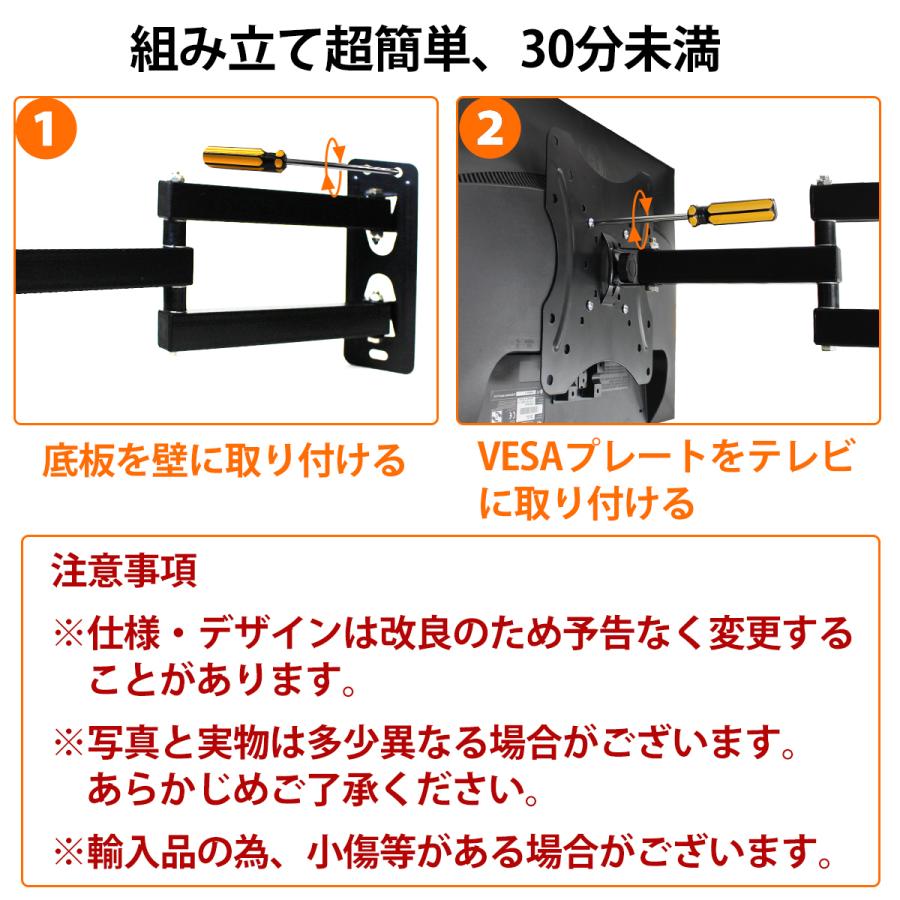 組み立て超簡単、30分未満

1

底板を壁に取り付ける

2

VESAプレートをテレビに取り付ける

注意事項

※仕様・デザインは改良のため予告なく変更することがあります。

※写真と実物は多少異なる場合がございます。あらかじめご了承ください。

※輸入品の為、小傷等がある場合がございます。