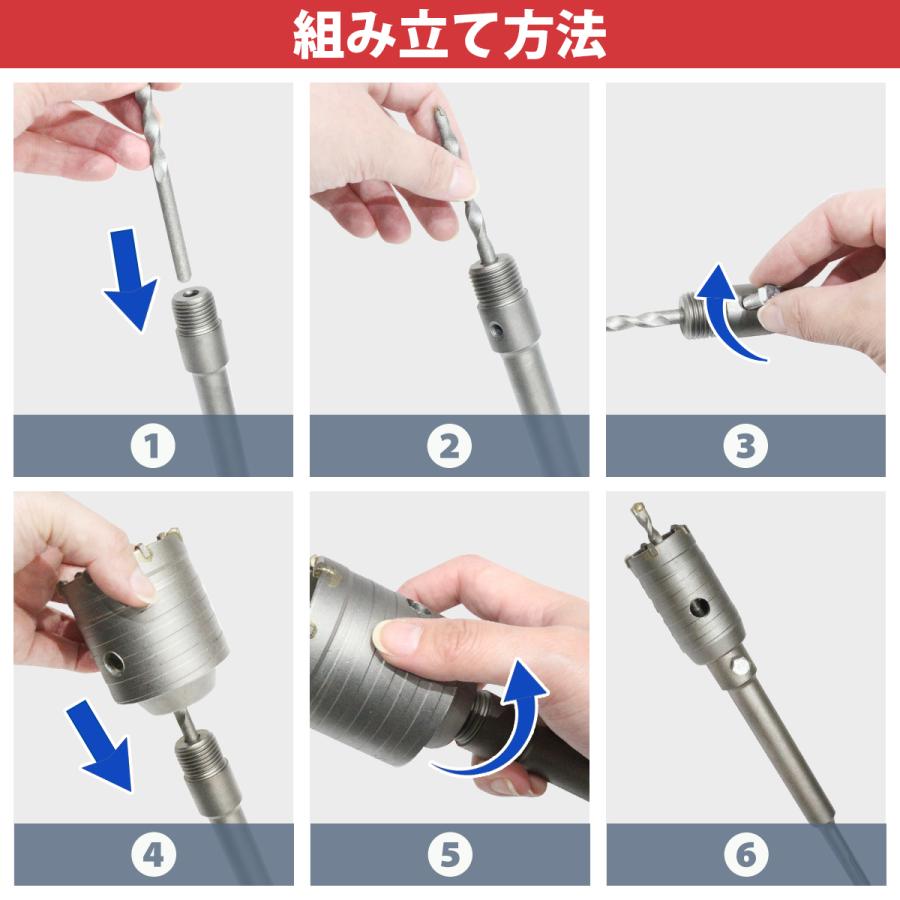 組み立て方法

1

2

3

4

5

6