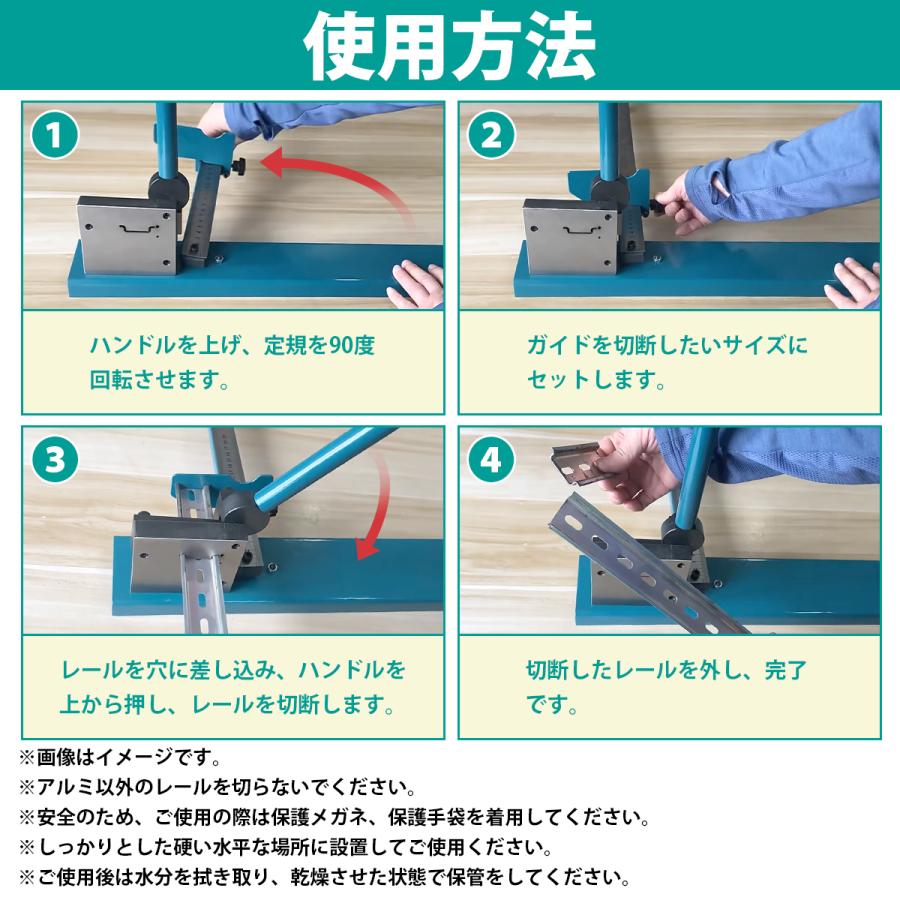 使用方法

1

ハンドルを上げ、定規を90度回転させます。

2

ガイドを切断したいサイズにセットします。

3

レールを穴に差し込み、ハンドルを上から押し、レールを切断します。

4

切断したレールを外し、完了です。

※画像はイメージです。
※アルミ以外のレールを切らないでください。
※安全のため、ご使用の際は保護メガネ、保護手袋を着用してください。
※しっかりとした硬い水平な場所に設置してご使用ください。
※ご使用後は水分を拭き取り、乾燥させた状態で保管をしてください。