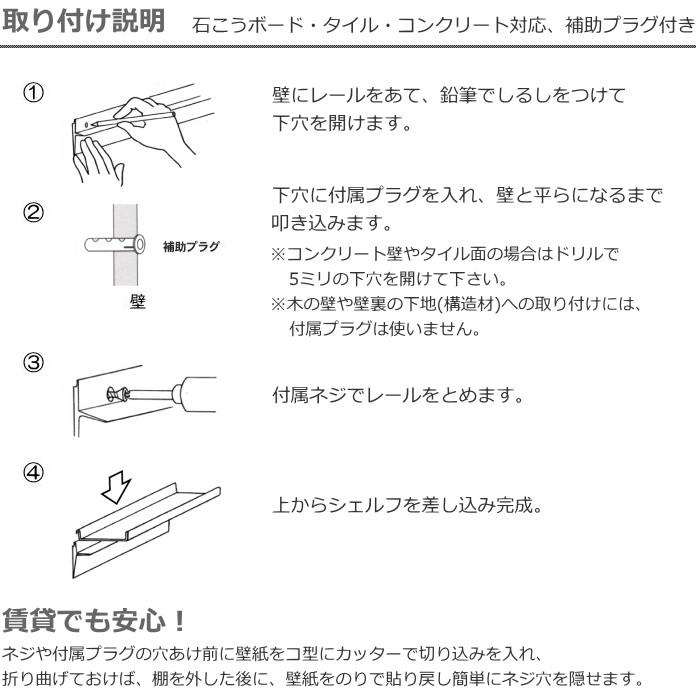 取り付け説明　石こうボード・タイル・コンクリート対応、補助プラグ付き

①

壁にレールをあて、鉛筆でしるしをつけて下穴を開けます。

②

補助プラグ

壁

下穴に付属プラグを入れ、壁と平らになるまで叩き込みます。
※コンクリート壁やタイル面の場合はドリルで5ミリの下穴を開けて下さい。
※木の壁や壁裏の下地(構造材)への取り付けには、付属プラグは使いません。

③

付属ネジでレールをとめます。

④

上からシェルフを差し込み完成。

賃貸でも安心！
ネジや付属プラグの穴あけ前に壁紙をコ型にカッターで切り込みを入れ、折り曲げておけば、棚を外した後に、壁紙をのりで貼り戻し簡単にネジ穴を隠せます。