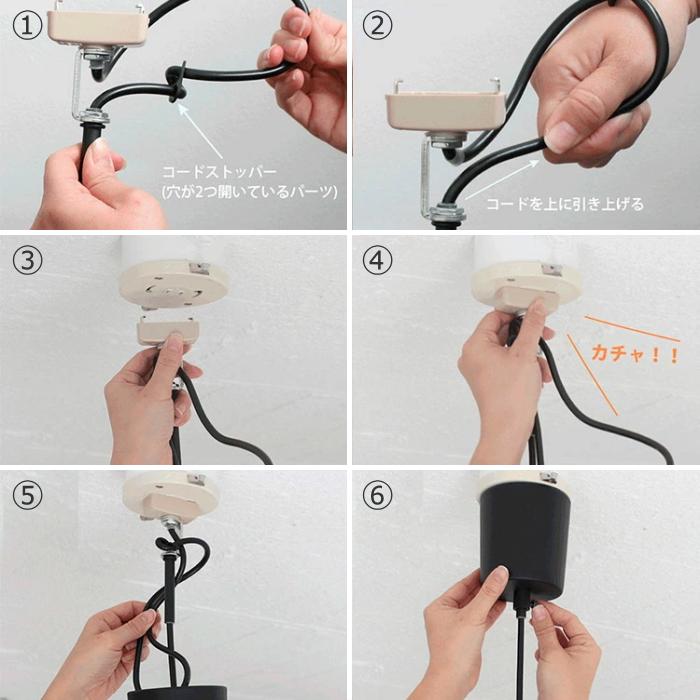 ①

コードストッパー
(穴が2つ開いているパーツ)

②

コードを上に引き上げる

③

④

カチャ！！

⑤

⑥