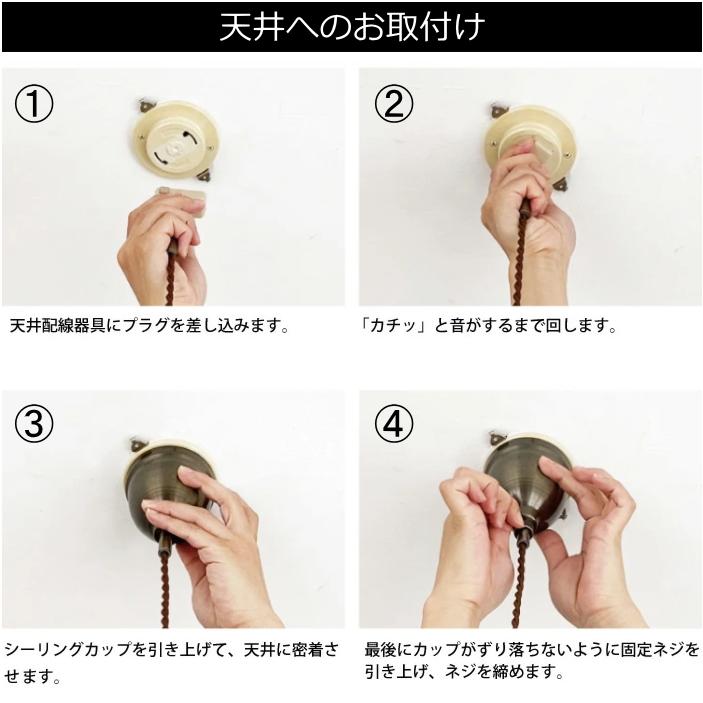 天井へのお取付け

①

天井配線器具にプラグを差し込みます。

②

「カチッ」と音がするまで回します。

③

シーリングカップを引き上げて、天井に密着させます。

④

最後にカップがずり落ちないように固定ネジを引き上げ、ネジを締めます。