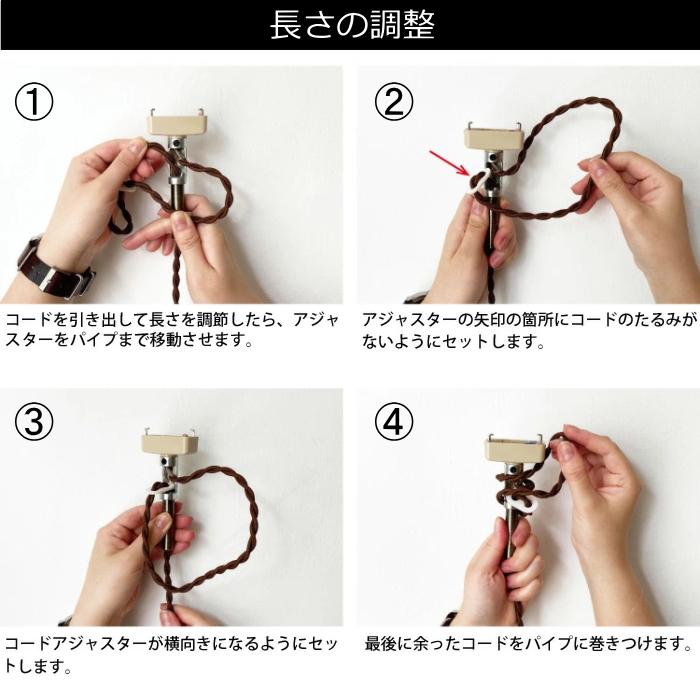 長さの調整

①

コードを引き出して長さを調節したら、アジャスターをパイプまで移動させます。

②

アジャスターの矢印の箇所にコードのたるみがないようにセットします。

③

コードアジャスターが横向きになるようにセットします。

④

最後に余ったコードをパイプに巻きつけます。