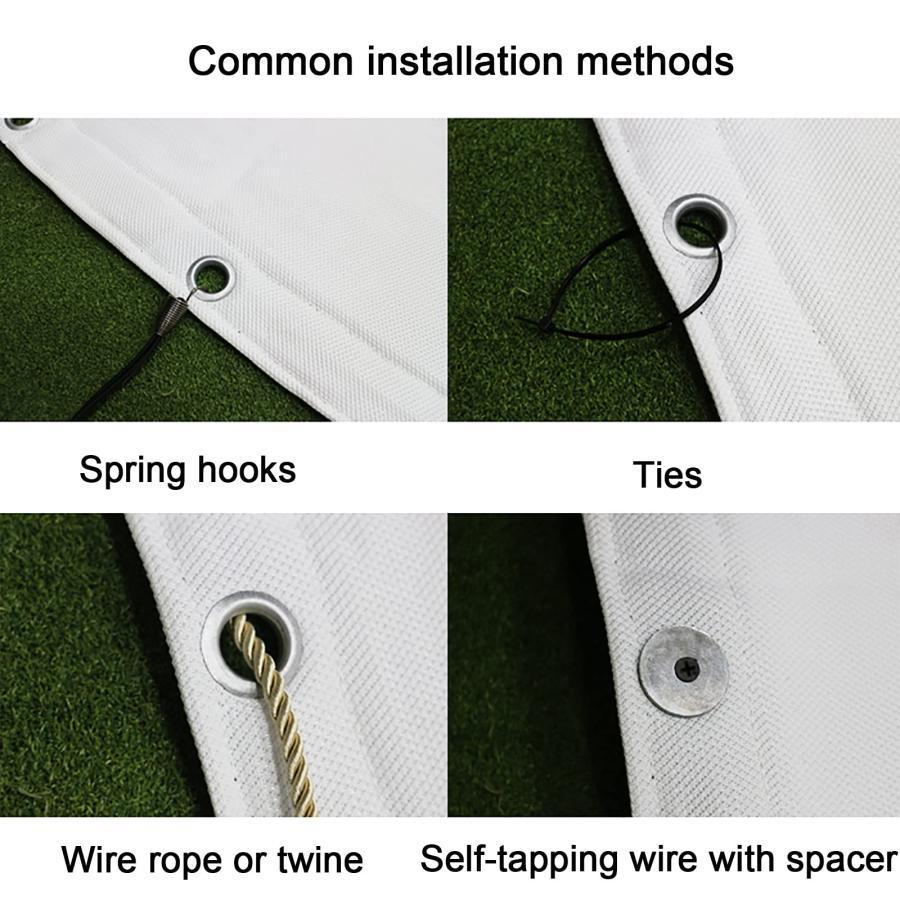 Common installation methods

Spring hooks

Ties

Wire rope or twine

Self-tapping wire with spacer