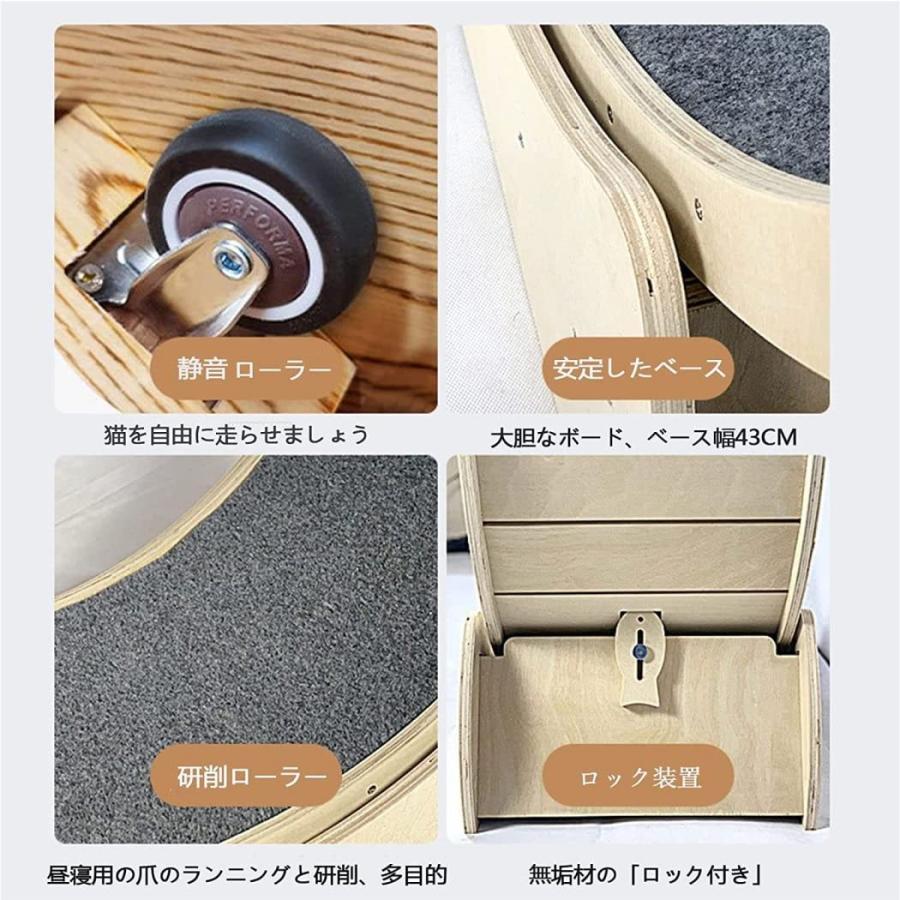 PERFORMA

静音 ローラー

猫を自由に走らせましょう

安定したベース

大胆なボード、ベース幅43CM

研削ローラー

昼寝用の爪のランニングと研削、多目的

ロック装置

無垢材の「ロック付き」