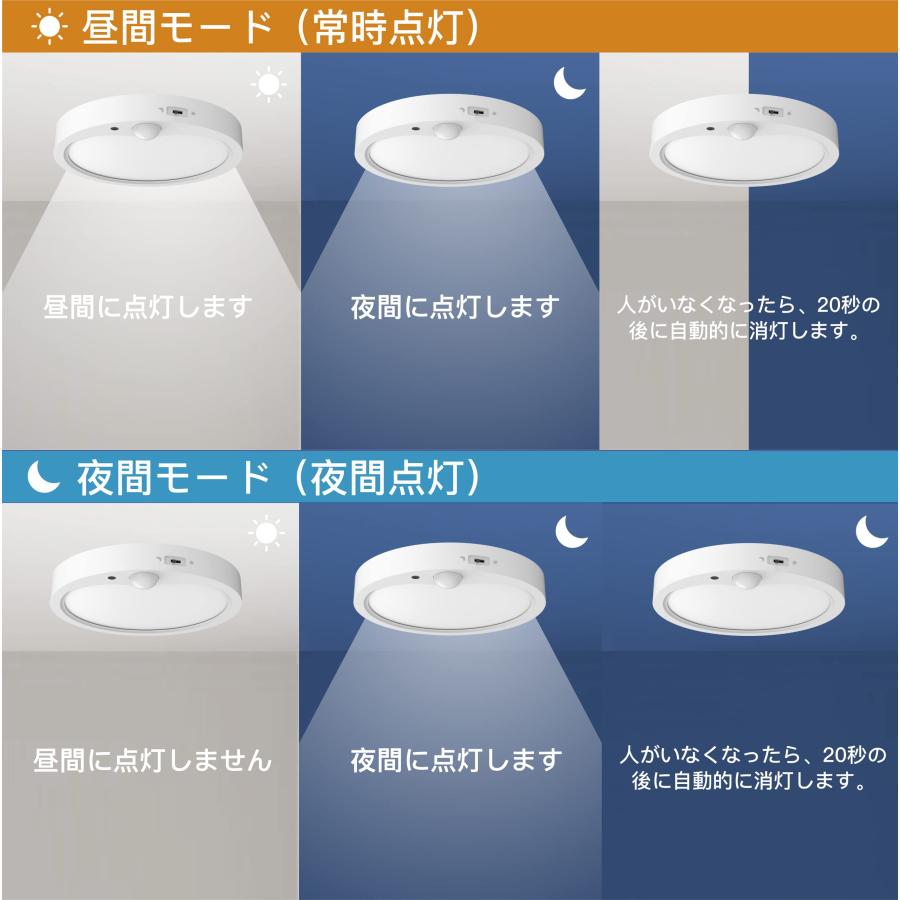 昼間モード（常時点灯）

昼間に点灯します

夜間に点灯します

人がいなくなったら、20秒の後に自動的に消灯します。

夜間モード（夜間点灯）

昼間に点灯しません

夜間に点灯します

人がいなくなったら、20秒の後に自動的に消灯します。