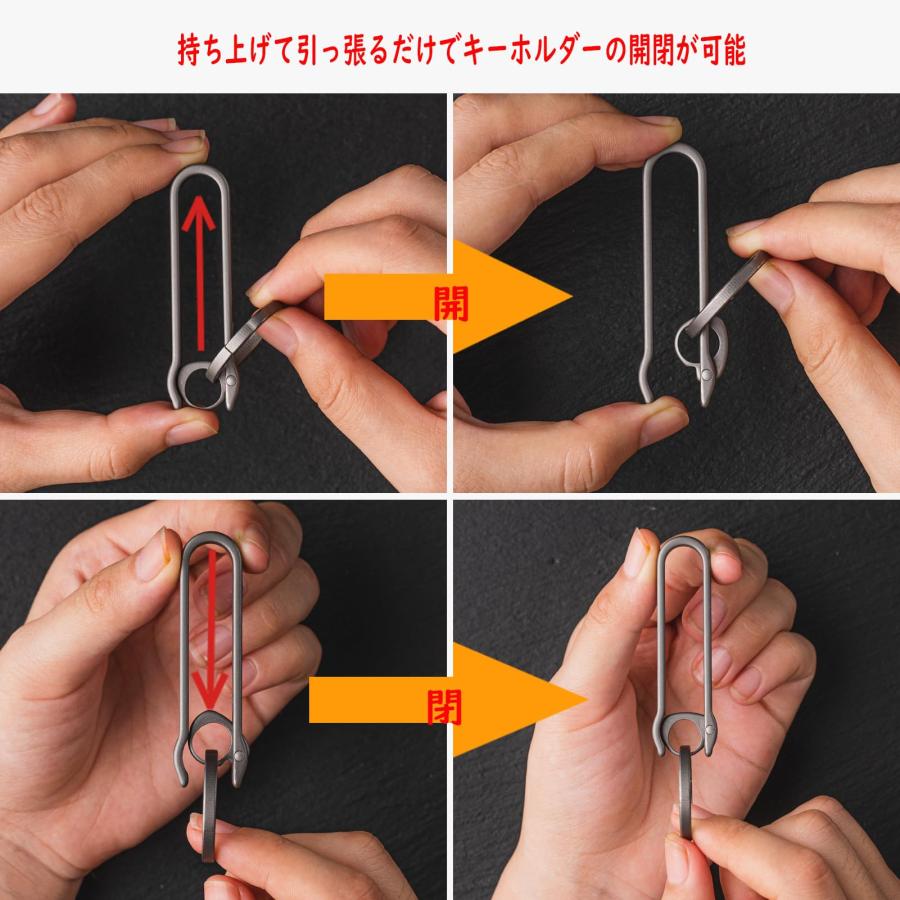 持ち上げて引っ張るだけでキーホルダーの開閉が可能

開

閉