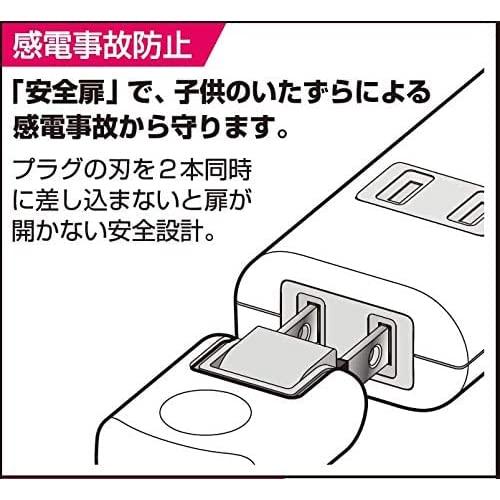 感電事故防止

「安全扉」で、子供のいたずらによる感電事故から守ります。

プラグの刃を２本同時に差し込まないと扉が開かない安全設計。