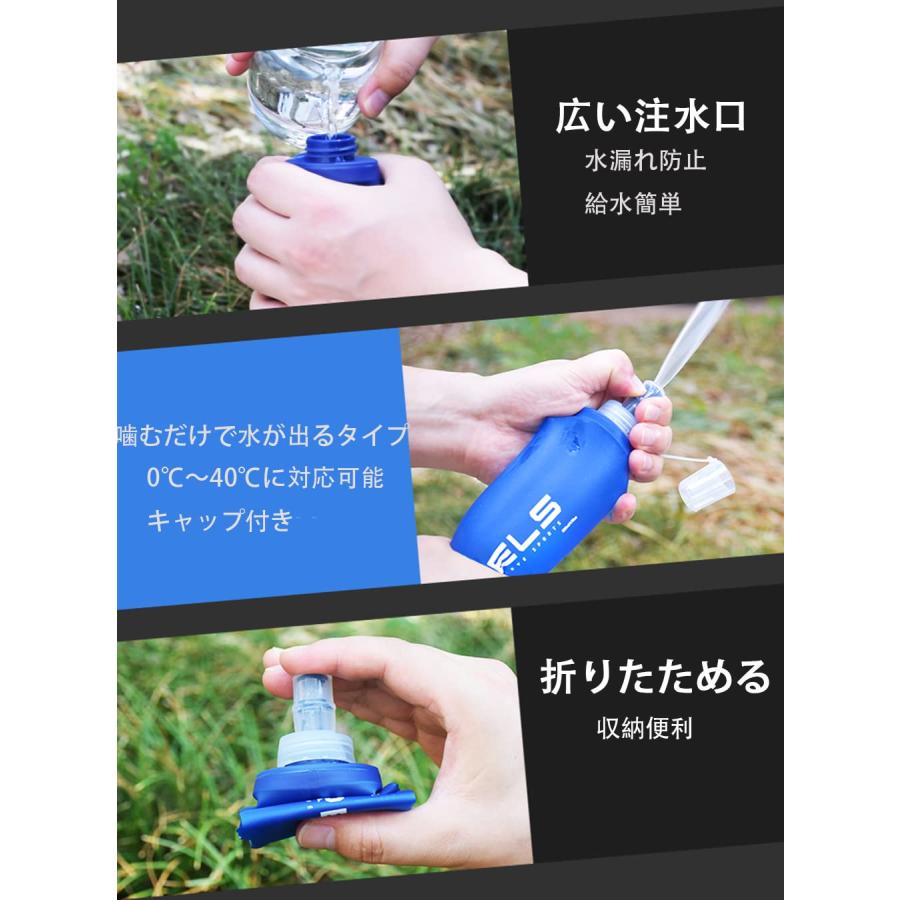 広い注水口
水漏れ防止
給水簡単

噛むだけで水が出るタイプ
0℃～40℃に対応可能
キャップ付き

ELS

折りたためる
収納便利