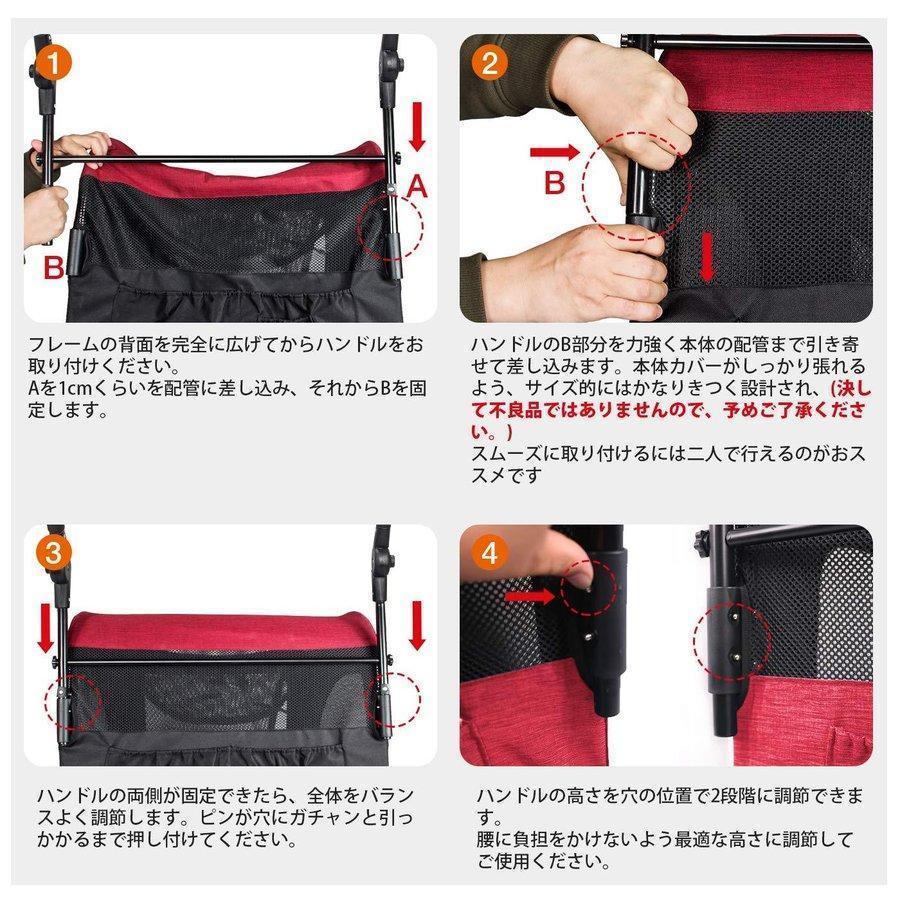 1

A

B

フレームの背面を完全に広げてからハンドルをお取り付けください。
Aを1cmくらいを配管に差し込み、それからBを固定します。

2

B

ハンドルのB部分を力強く本体の配管まで引き寄せて差し込みます。本体カバーがしっかり張れるよう、サイズ的にはかなりきつく設計され、(決して不良品ではありませんので、予めご了承ください。)
スムーズに取り付けるには二人で行えるのがおススメです

3

ハンドルの両側が固定できたら、全体をバランスよく調節します。ピンが穴にガチャンと引っかかるまで押し付けてください。

4

ハンドルの高さを穴の位置で2段階に調節できます。
腰に負担をかけないよう最適な高さに調節してご使用ください。