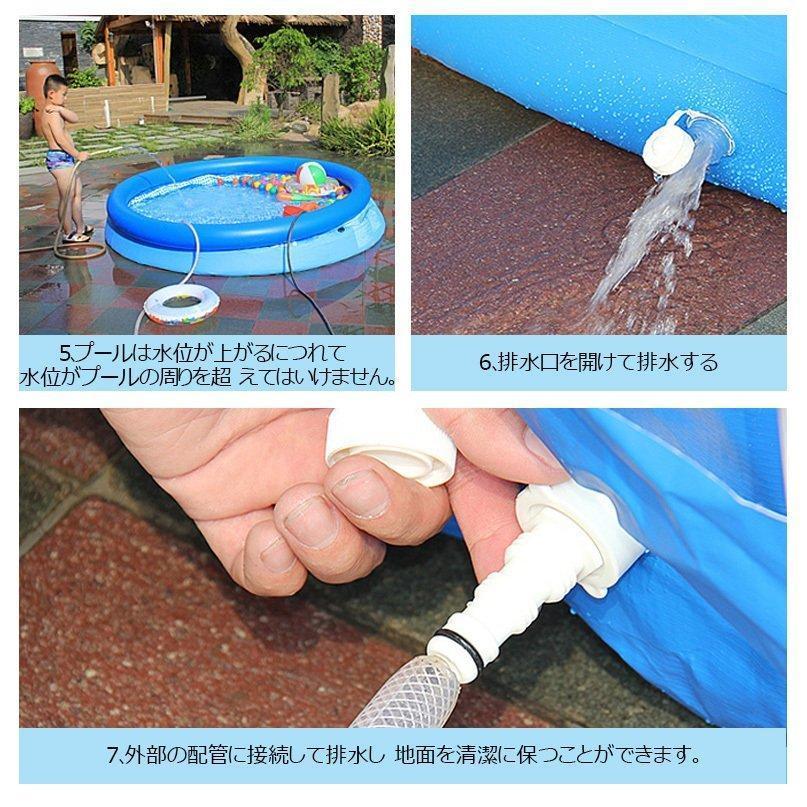 5.プールは水位が上がるにつれて
水位がプールの周りを超 えてはいけません。

6.排水口を開けて排水する

7.外部の配管に接続して排水し 地面を清潔に保つことができます。