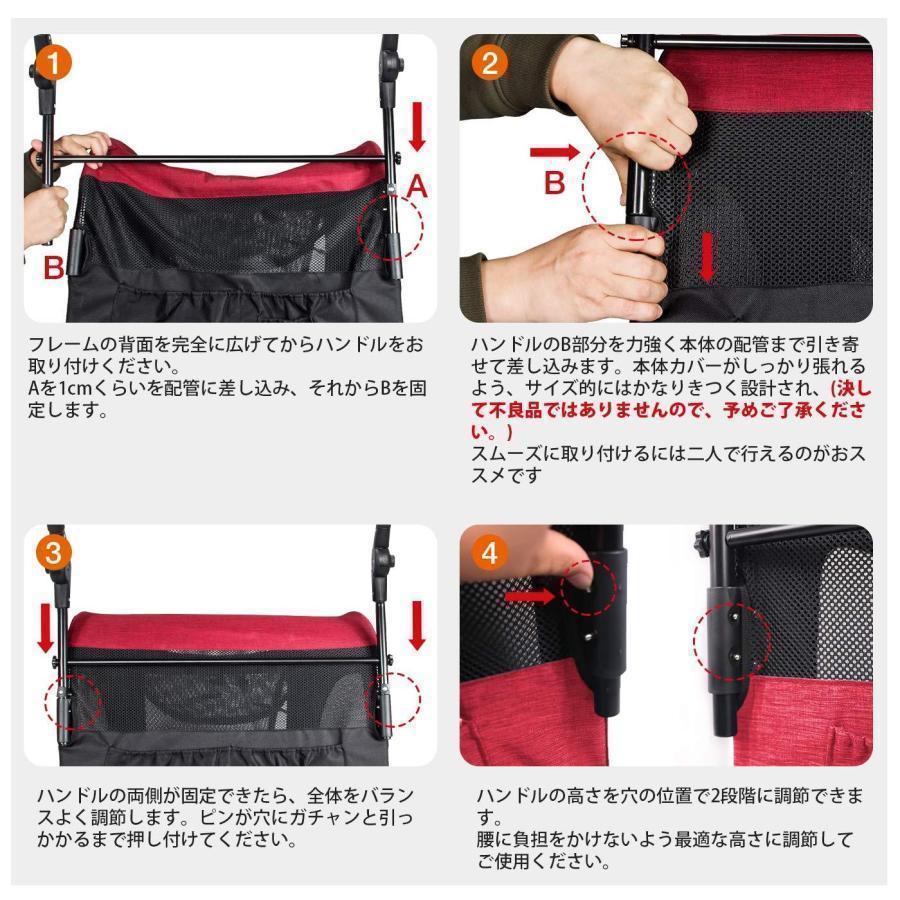 1

A

B

フレームの背面を完全に広げてからハンドルをお取り付けください。
Aを1cmくらいを配管に差し込み、それからBを固定します。

2

B

ハンドルのB部分を力強く本体の配管まで引き寄せて差し込みます。本体カバーがしっかり張れるよう、サイズ的にはかなりきつく設計され、(決して不良品ではありませんので、予めご了承ください。)
スムーズに取り付けるには二人で行えるのがおススメです

3

ハンドルの両側が固定できたら、全体をバランスよく調節します。ピンが穴にガチャンと引っかかるまで押し付けてください。

4

ハンドルの高さを穴の位置で2段階に調節できます。
腰に負担をかけないよう最適な高さに調節してご使用ください。