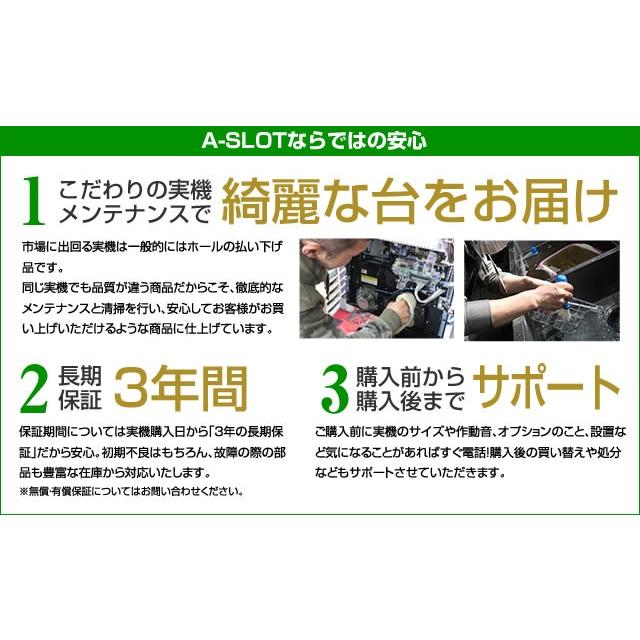 A-SLOTならではの安心

1 こだわりの実機メンテナンスで 綺麗な台をお届け

市場に出回る実機は一般的にはホールの払い下げ品です。
同じ実機でも品質が違う商品だからこそ、徹底的なメンテナンスと清掃を行い、安心してお客様がお買い上げいただけるような商品に仕上げています。

2 長期保証 3年間

保証期間については実機購入日から「3年の長期保証」だから安心。初期不良はもちろん、故障の際の部品も豊富な在庫から対応いたします。
※無償・有償保証についてはお問い合わせください。

3 購入前から購入後まで サポート

ご購入前に実機のサイズや作動音、オプションのこと、設置など気になることがあればすぐ電話!購入後の買い替えや処分などもサポートさせていただきます。