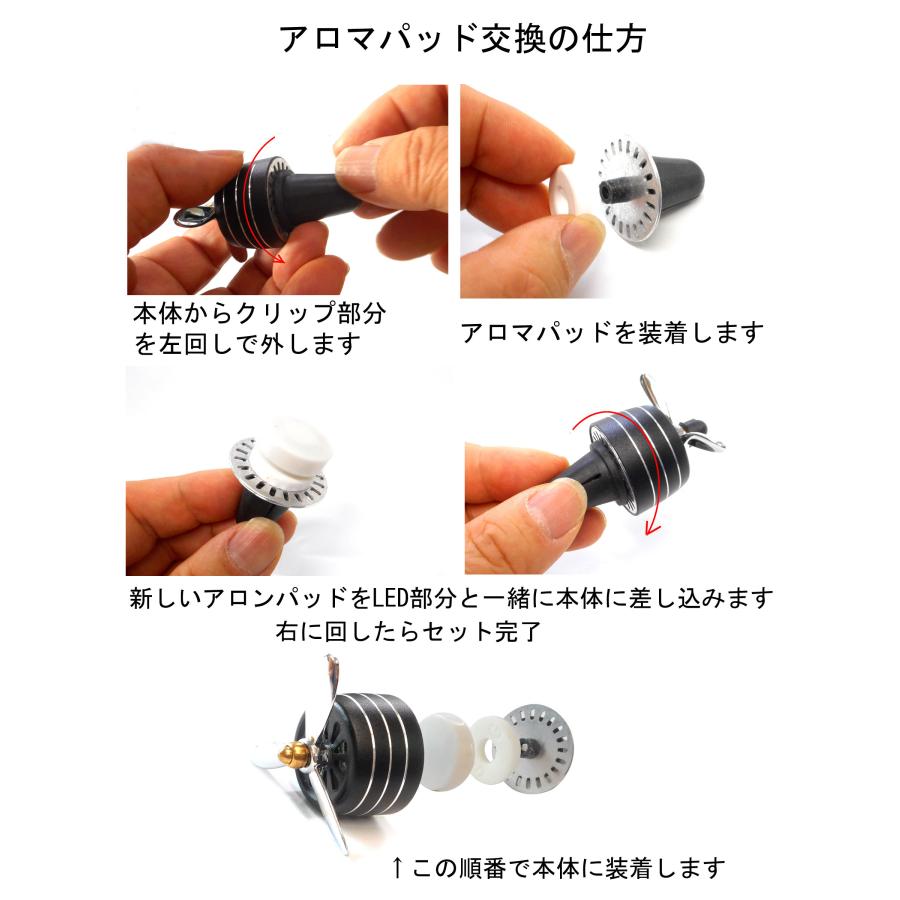 アロマパッド交換の仕方

本体からクリップ部分を左回しで外します

アロマパッドを装着します

新しいアロンパッドをLED部分と一緒に本体に差し込みます
右に回したらセット完了

↑この順番で本体に装着します