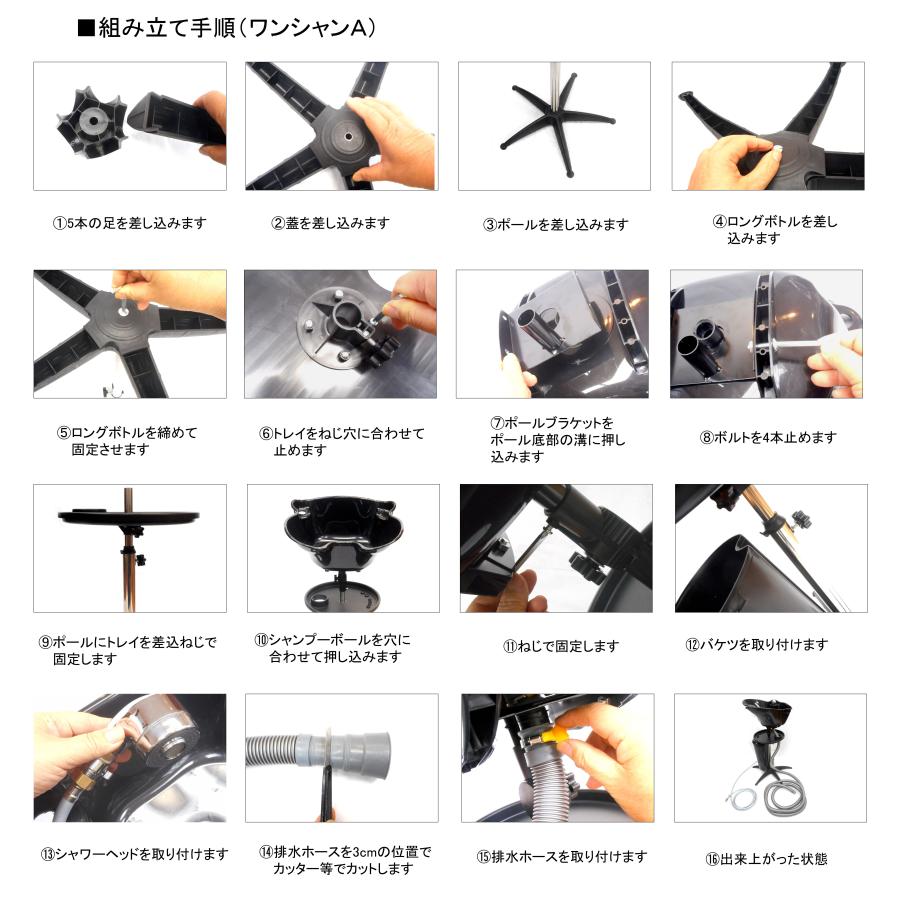 ■組み立て手順(ワンシャンA)

①5本の足を差し込みます

②蓋を差し込みます

③ポールを差し込みます

④ロングボトルを差し込みます

⑤ロングボトルを締めて固定させます

⑥トレイをねじ穴に合わせて止めます

⑦ポールブラケットをポール底部の溝に押し込みます

⑧ボルトを4本止めます

⑨ポールにトレイを差込ねじで固定します

⑩シャンプーボールを穴に合わせて押し込みます

⑪ねじで固定します

⑫バケツを取り付けます

⑬シャワーヘッドを取り付けます

⑭排水ホースを3cmの位置でカッター等でカットします

⑮排水ホースを取り付けます

⑯出来上がった状態