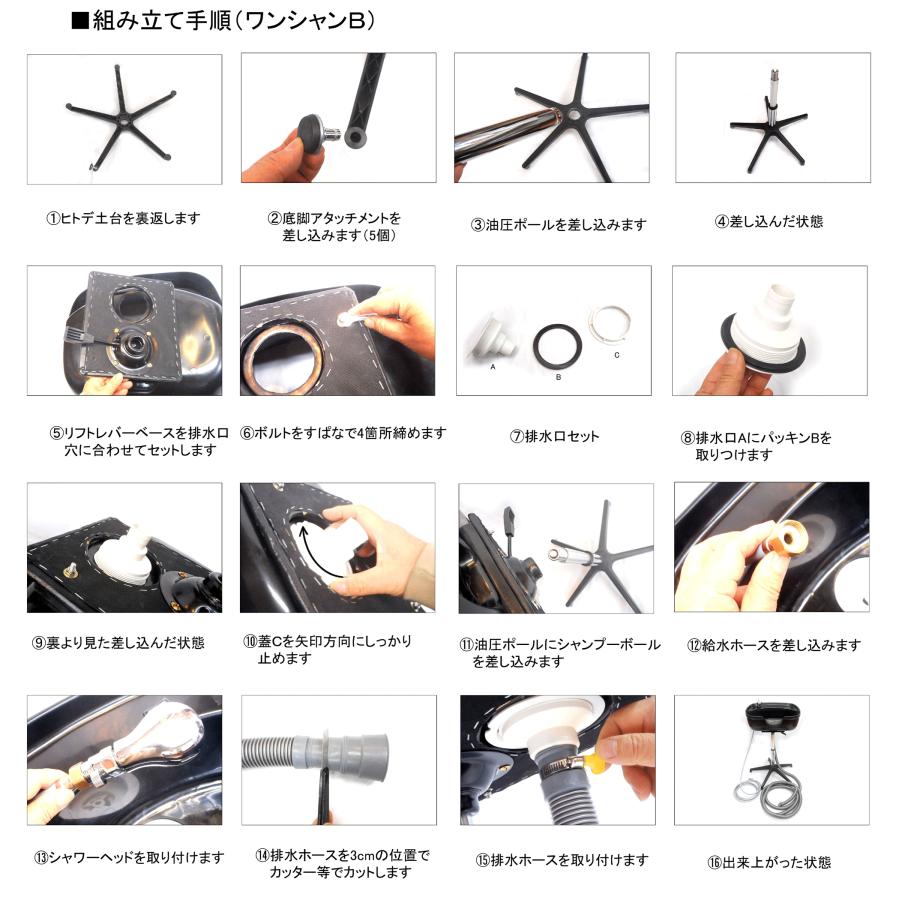 ■組み立て手順(ワンシャンB)

①ヒトデ土台を裏返します

②底脚アタッチメントを差し込みます(5個)

③油圧ポールを差し込みます

④差し込んだ状態

⑤リフトレバーベースを排水口穴に合わせてセットします

⑥ボルトをすぱなで4箇所締めます

A

B

C

⑦排水口セット

⑧排水口AにパッキンBを取りつけます

⑨裏より見た差し込んだ状態

⑩蓋Cを矢印方向にしっかり止めます

⑪油圧ポールにシャンプーボールを差し込みます

⑫給水ホースを差し込みます

⑬シャワーヘッドを取り付けます

⑭排水ホースを3cmの位置でカッター等でカットします

⑮排水ホースを取り付けます

⑯出来上がった状態