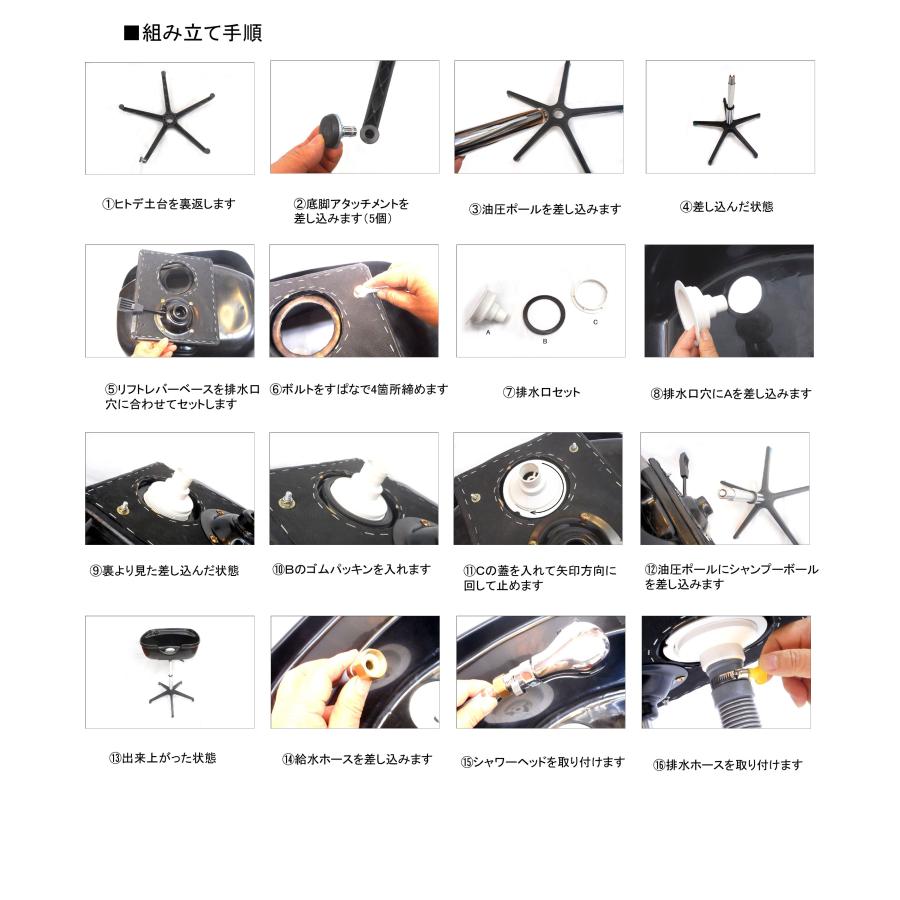 ■組み立て手順

①ヒトデ土台を裏返します

②底脚アタッチメントを差し込みます（5個）

③油圧ポールを差し込みます

④差し込んだ状態

⑤リフトレバーベースを排水口穴に合わせてセットします

⑥ボルトをすぱなで4箇所締めます

A
B
C

⑦排水口セット

⑧排水口穴にAを差し込みます

⑨裏より見た差し込んだ状態

⑩Bのゴムパッキンを入れます

⑪Cの蓋を入れて矢印方向に回して止めます

⑫油圧ポールにシャンプーボールを差し込みます

⑬出来上がった状態

⑭給水ホースを差し込みます

⑮シャワーヘッドを取り付けます

⑯排水ホースを取り付けます