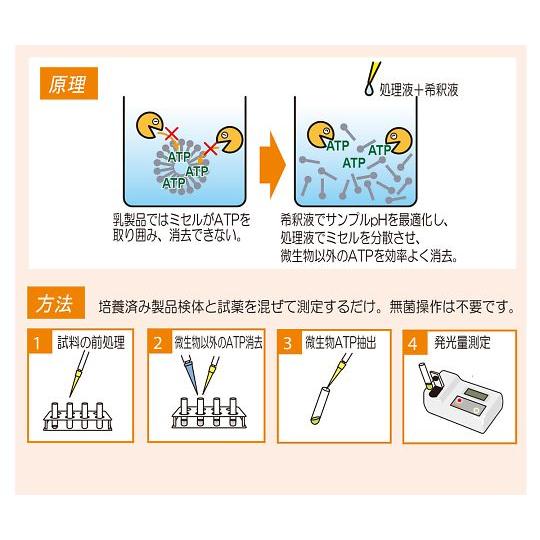 原理

処理液＋希釈液

ATP
ATP
ATP

ATP
ATP
ATP

乳製品ではミセルがATPを取り囲み、消去できない。

希釈液でサンプルpHを最適化し、処理液でミセルを分散させ、微生物以外のATPを効率よく消去。

方法

培養済み製品検体と試薬を混ぜて測定するだけ。無菌操作は不要です。

1 試料の前処理

2 微生物以外のATP消去

3 微生物ATP抽出

4 発光量測定