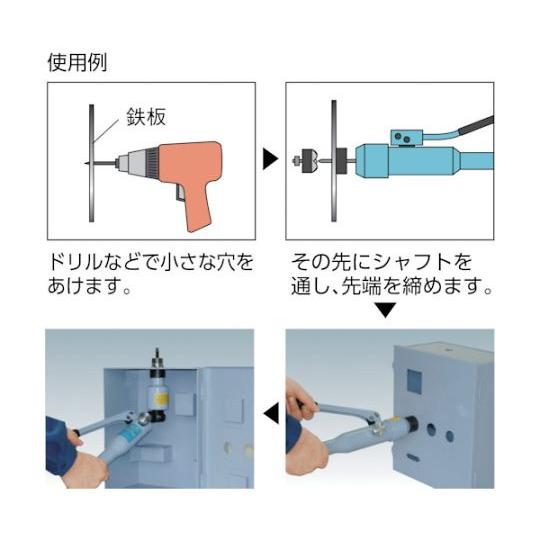 使用例

鉄板

ドリルなどで小さな穴をあけます。

その先にシャフトを通し、先端を締めます。