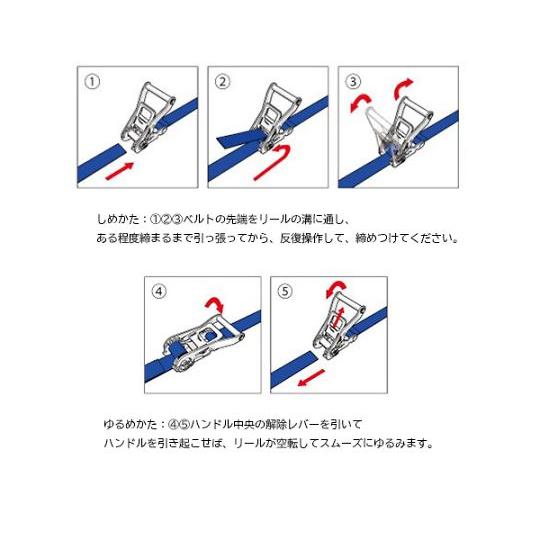 ①

②

③

しめかた：①②③ベルトの先端をリールの溝に通し、
ある程度締まるまで引っ張ってから、反復操作して、締めつけてください。

④

⑤

ゆるめかた：④⑤ハンドル中央の解除レバーを引いて
ハンドルを引き起こせば、リールが空転してスムーズにゆるみます。