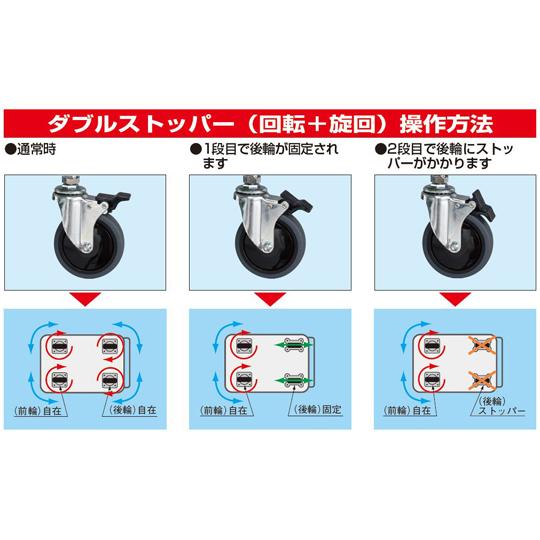 ダブルストッパー（回転＋旋回）操作方法

●通常時

(前輪)自在

(後輪)自在

●1段目で後輪が固定されます

(前輪)自在

(後輪)固定

●2段目で後輪にストッパーがかかります

(前輪)自在

(後輪)ストッパー