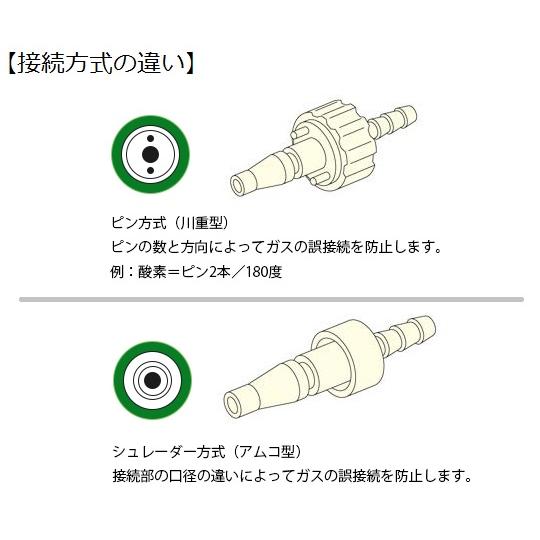 【接続方式の違い】

ピン方式（川重型）
ピンの数と方向によってガスの誤接続を防止します。
例：酸素＝ピン2本／180度

シュレーダー方式（アムコ型）
接続部の口径の違いによってガスの誤接続を防止します。