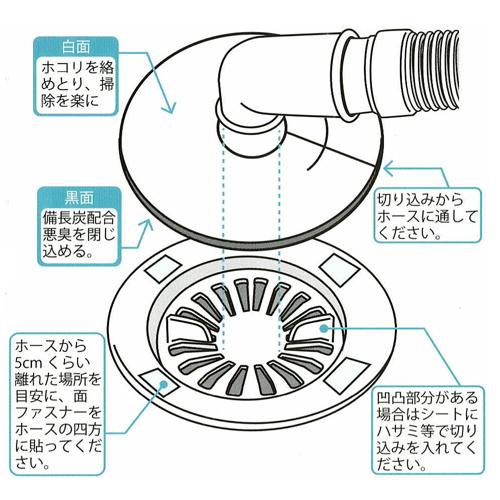 白面
ホコリを絡めとり、掃除を楽に

黒面
備長炭配合悪臭を閉じ込める。

切り込みからホースに通してください。

ホースから5cm くらい離れた場所を目安に、面ファスナーをホースの四方に貼ってください。

凹凸部分がある場合はシートにハサミ等で切り込みを入れてください。