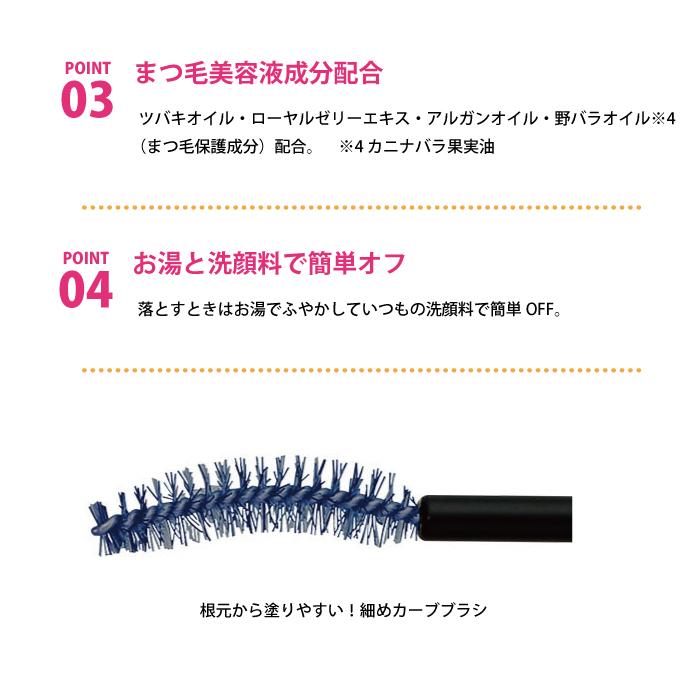 POINT
03
まつ毛美容液成分配合

ツバキオイル・ローヤルゼリーエキス・アルガンオイル・野バラオイル※4（まつ毛保護成分）配合。　※4 カニナバラ果実油

POINT
04
お湯と洗顔料で簡単オフ

落とすときはお湯でふやかしていつもの洗顔料で簡単 OFF。

根元から塗りやすい！細めカーブブラシ