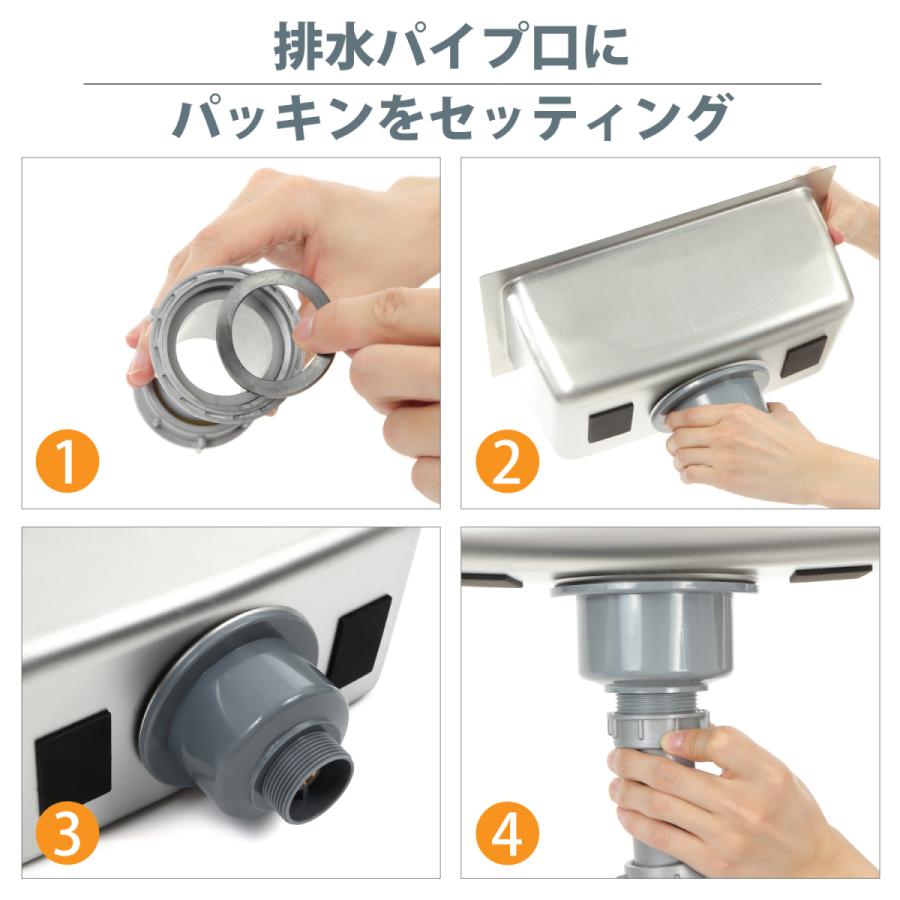 排水パイプ口に

パッキンをセッティング

1

2

3

4