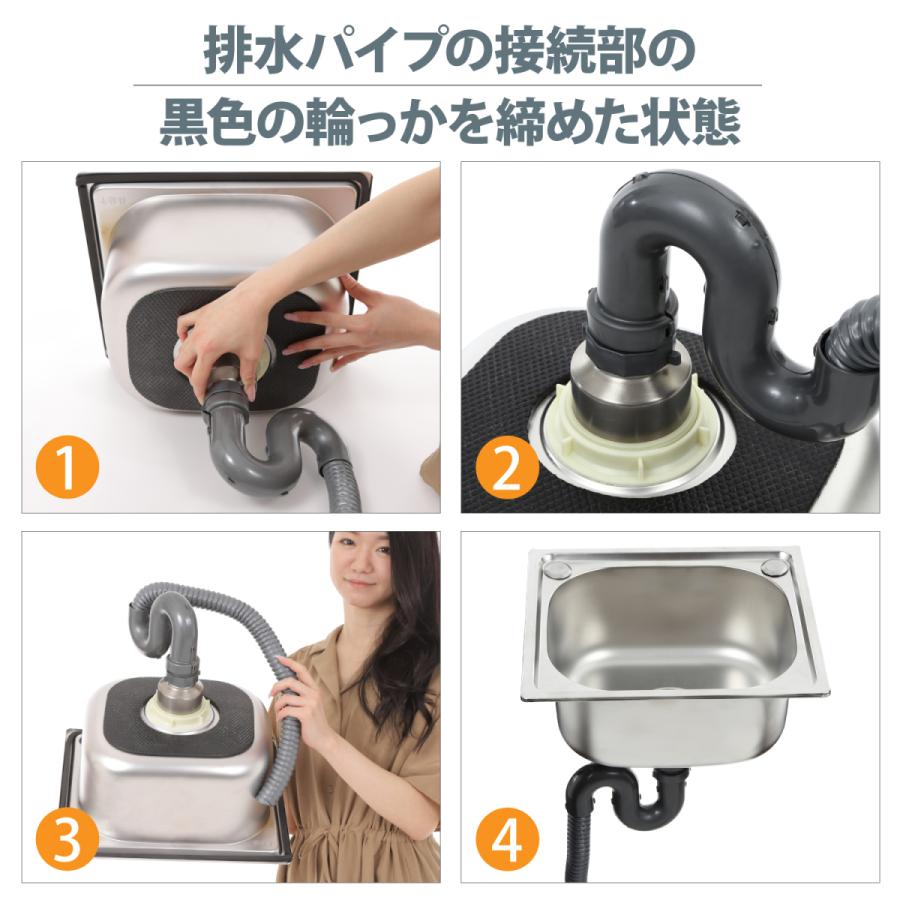 排水パイプの接続部の
黒色の輪っかを締めた状態

1

2

3

4