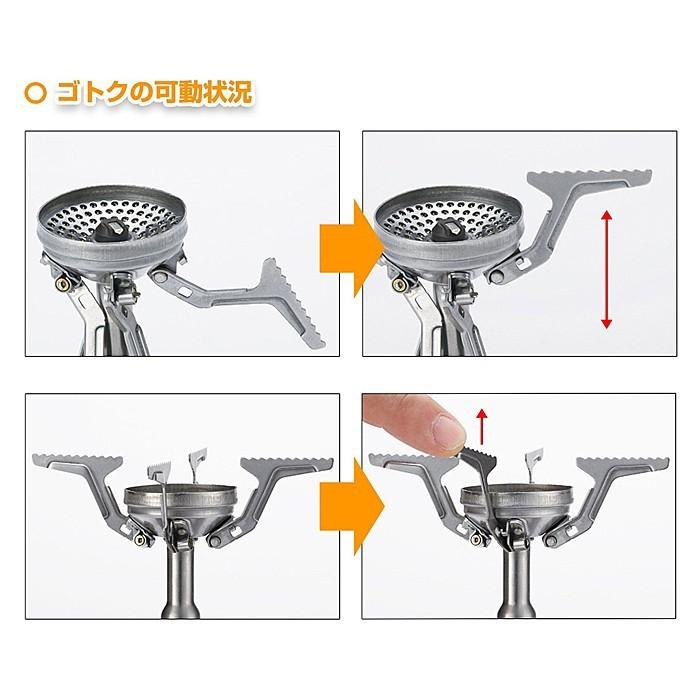 ○ ゴトクの可動状況