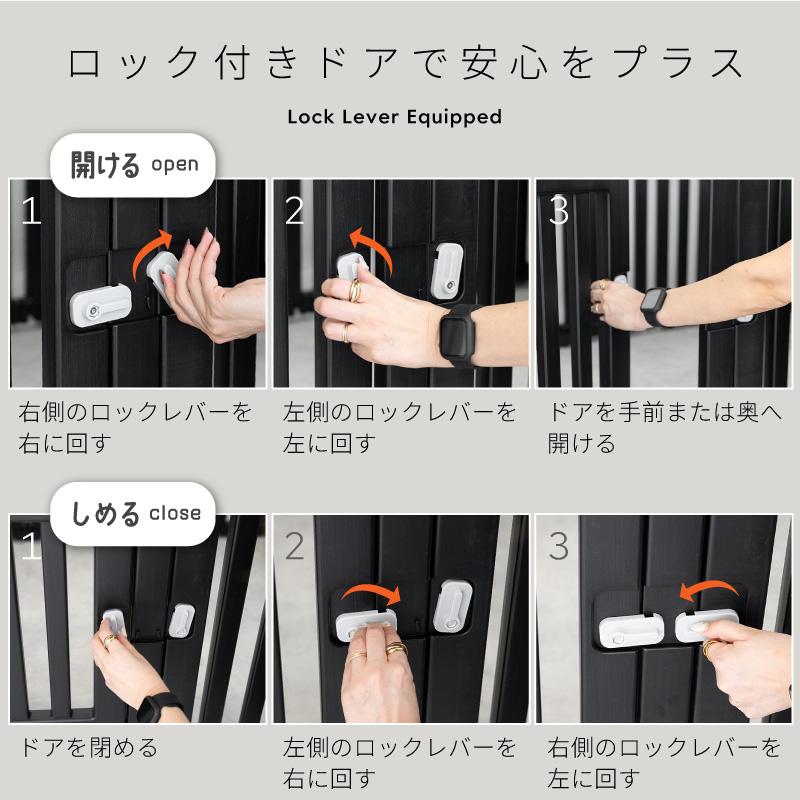 ロック付きドアで安心をプラス

Lock Lever Equipped

開ける open

1

右側のロックレバーを右に回す

2

左側のロックレバーを左に回す

3

ドアを手前または奥へ開ける

しめる close

1

ドアを閉める

2

左側のロックレバーを右に回す

3

右側のロックレバーを左に回す