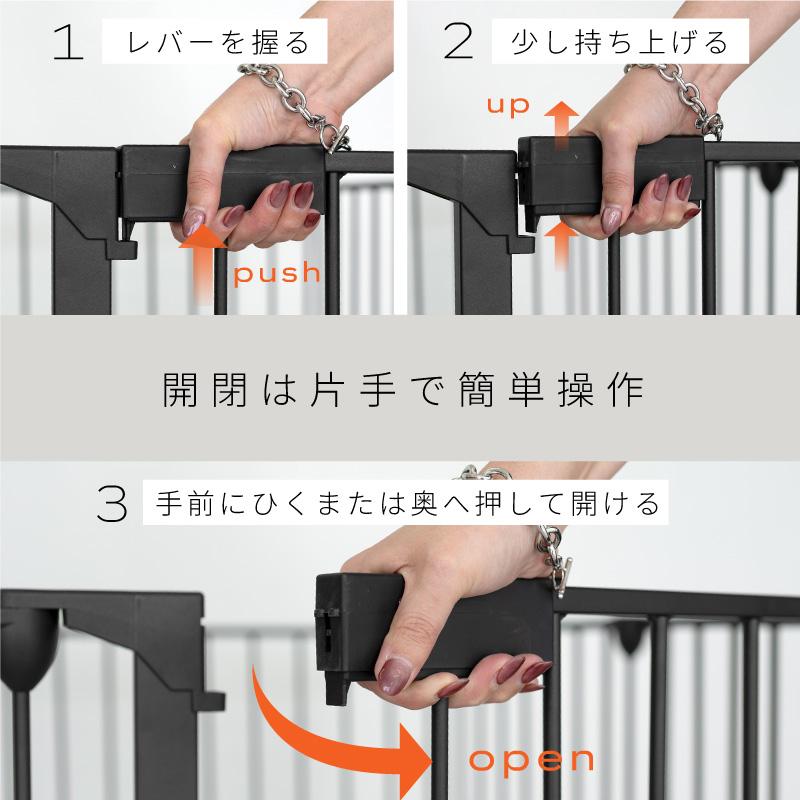 1 レバーを握る

push

2 少し持ち上げる

up

開閉は片手で簡単操作

3 手前にひくまたは奥へ押して開ける

open